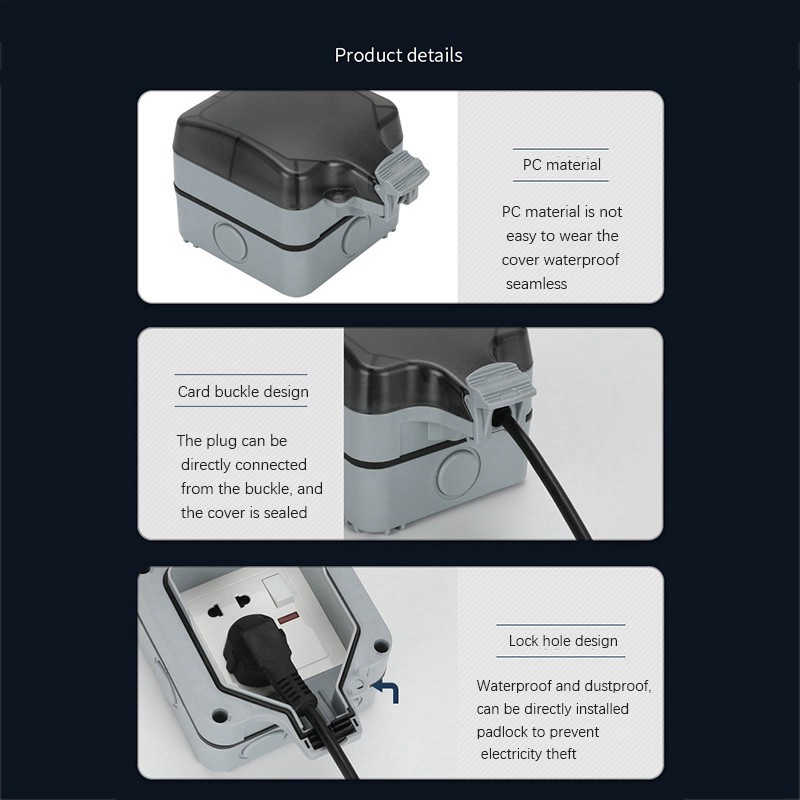 Product details

PC material

PC material is not easy to wear the cover waterproof seamless

Card buckle design

The plug can be directly connected from the buckle, and the cover is sealed

Lock hole design

Waterproof and dustproof, can be directly installed padlock to prevent electricity theft