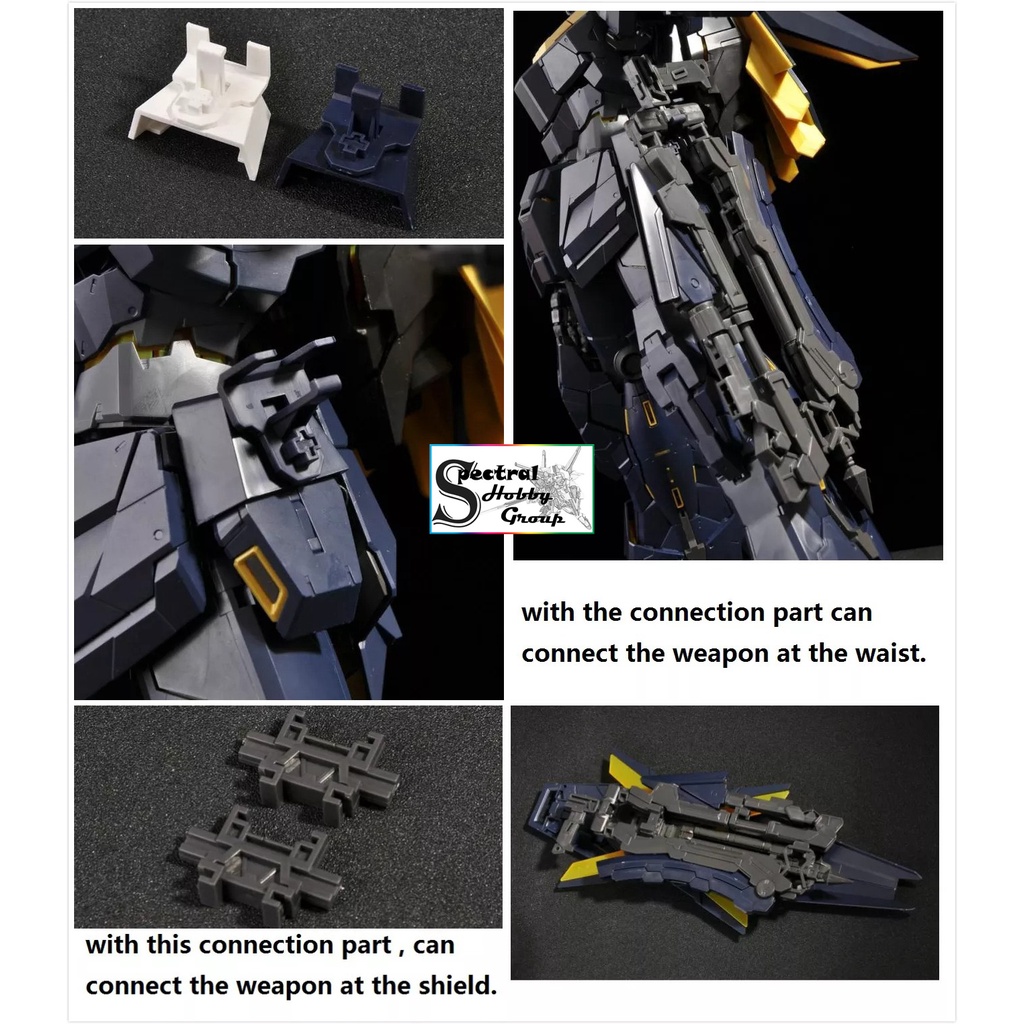 Spectral Hobby Group

with the connection part can connect the weapon at the waist.

with this connection part , can connect the weapon at the shield.