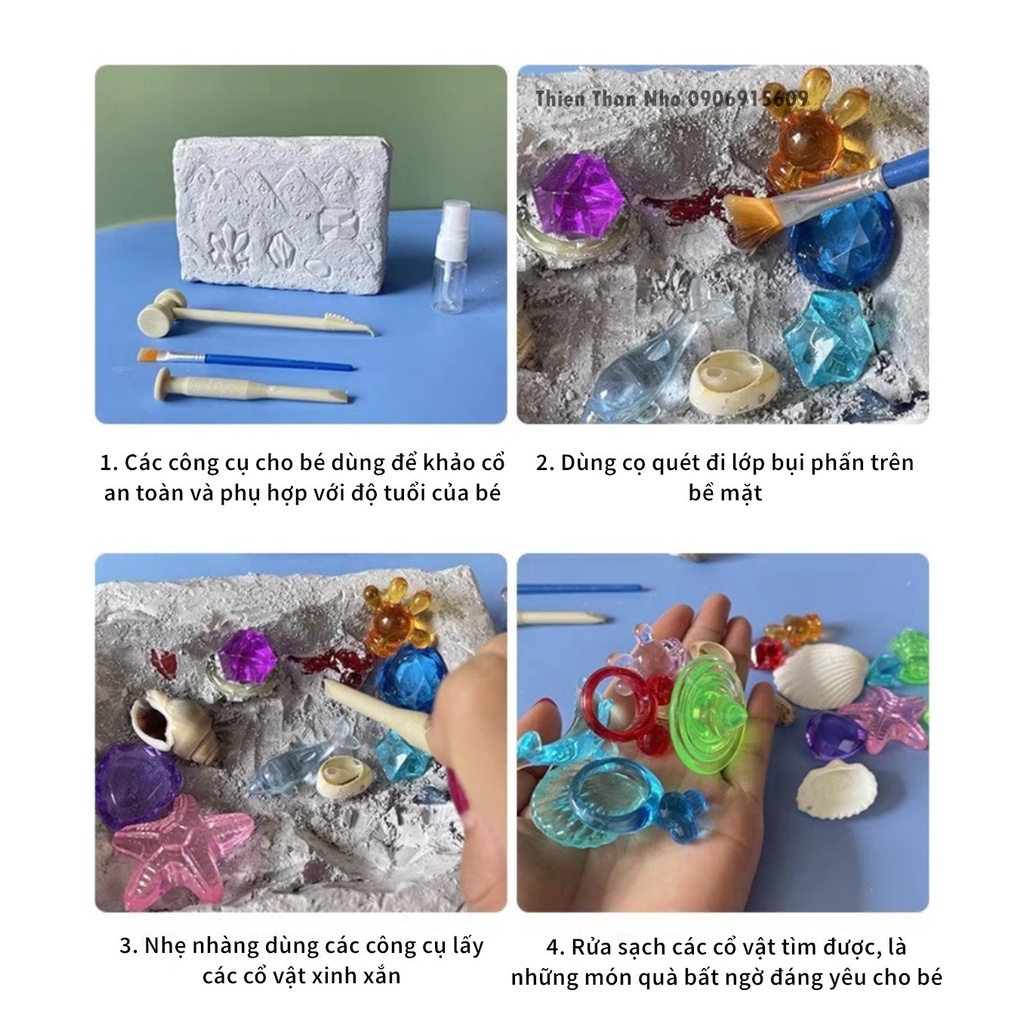 Thien Than Nho 0906915609

1. Các công cụ cho bé dùng để khảo cổ an toàn và phụ hợp với độ tuổi của bé

2. Dùng cọ quét đi lớp bụi phấn trên bề mặt

3. Nhẹ nhàng dùng các công cụ lấy các cổ vật xinh xắn

4. Rửa sạch các cổ vật tìm được, là những món quà bất ngờ đáng yêu cho bé