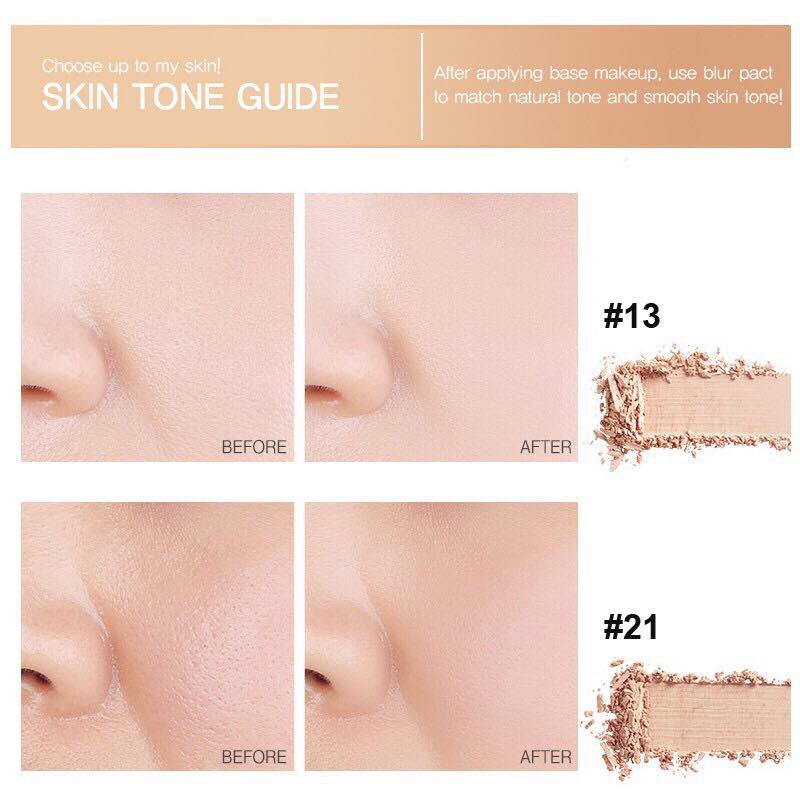 Choose up to my skin!
SKIN TONE GUIDE

After applying base makeup, use blur pact to match natural tone and smooth skin tone!

BEFORE

AFTER

#13

BEFORE

AFTER

#21