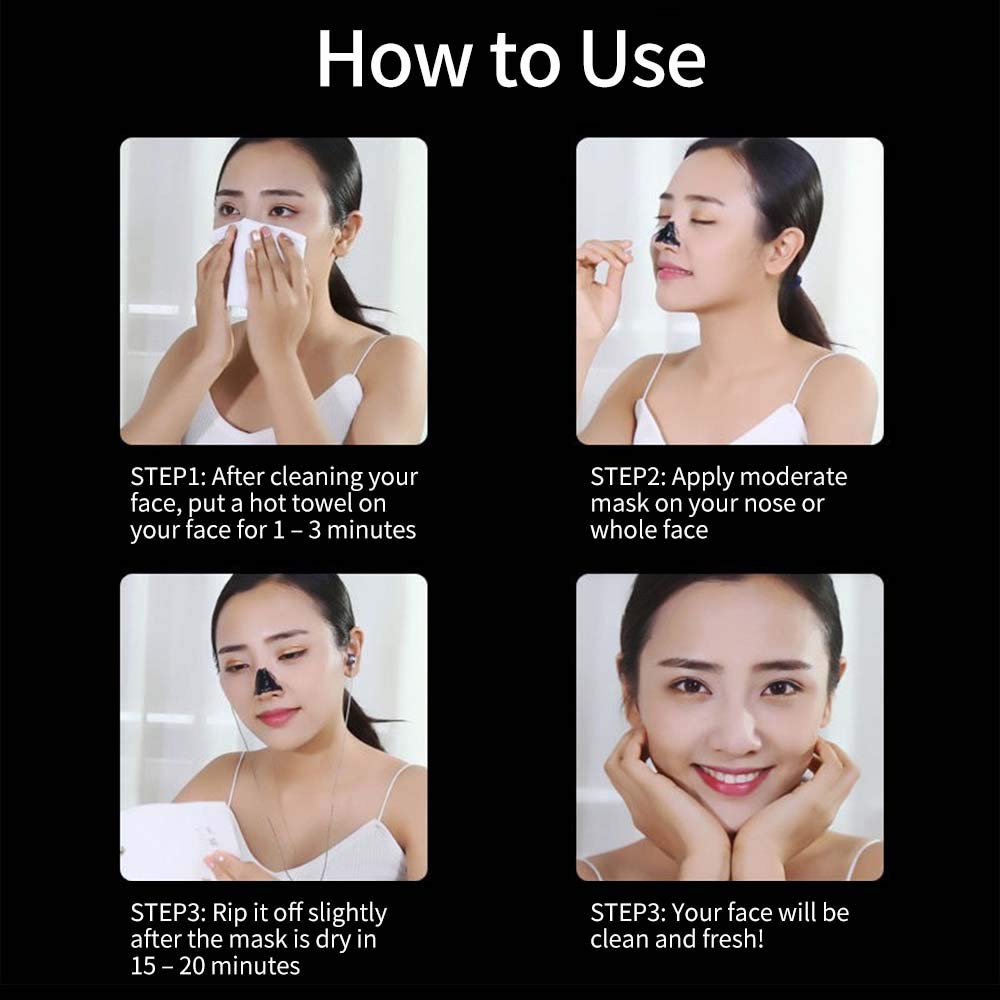 How to Use

STEP1: After cleaning your face, put a hot towel on your face for 1 – 3 minutes

STEP2: Apply moderate mask on your nose or whole face

STEP3: Rip it off slightly after the mask is dry in 15 – 20 minutes

STEP3: Your face will be clean and fresh!