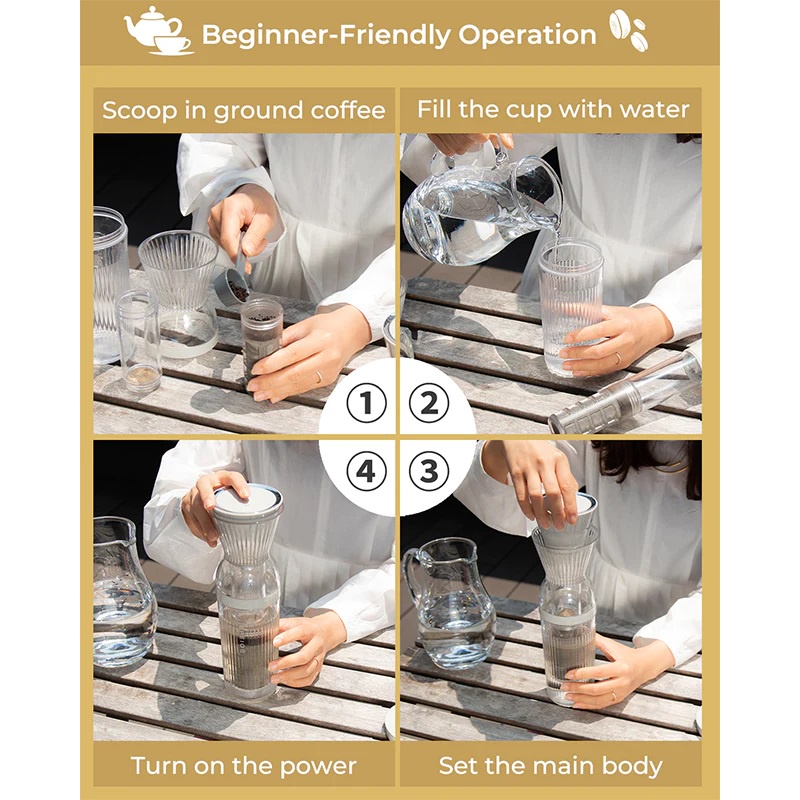 Beginner-Friendly Operation

Scoop in ground coffee

Fill the cup with water

①

②

④

③

Turn on the power

Set the main body