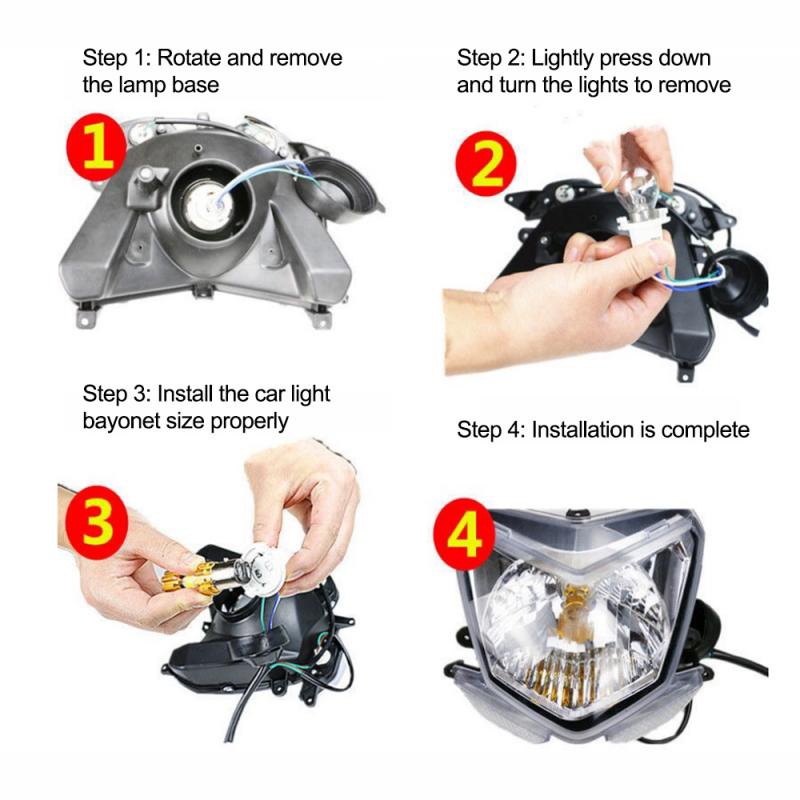 Step 1: Rotate and remove the lamp base

1

Step 2: Lightly press down and turn the lights to remove

2

Step 3: Install the car light bayonet size properly

3

Step 4: Installation is complete

4