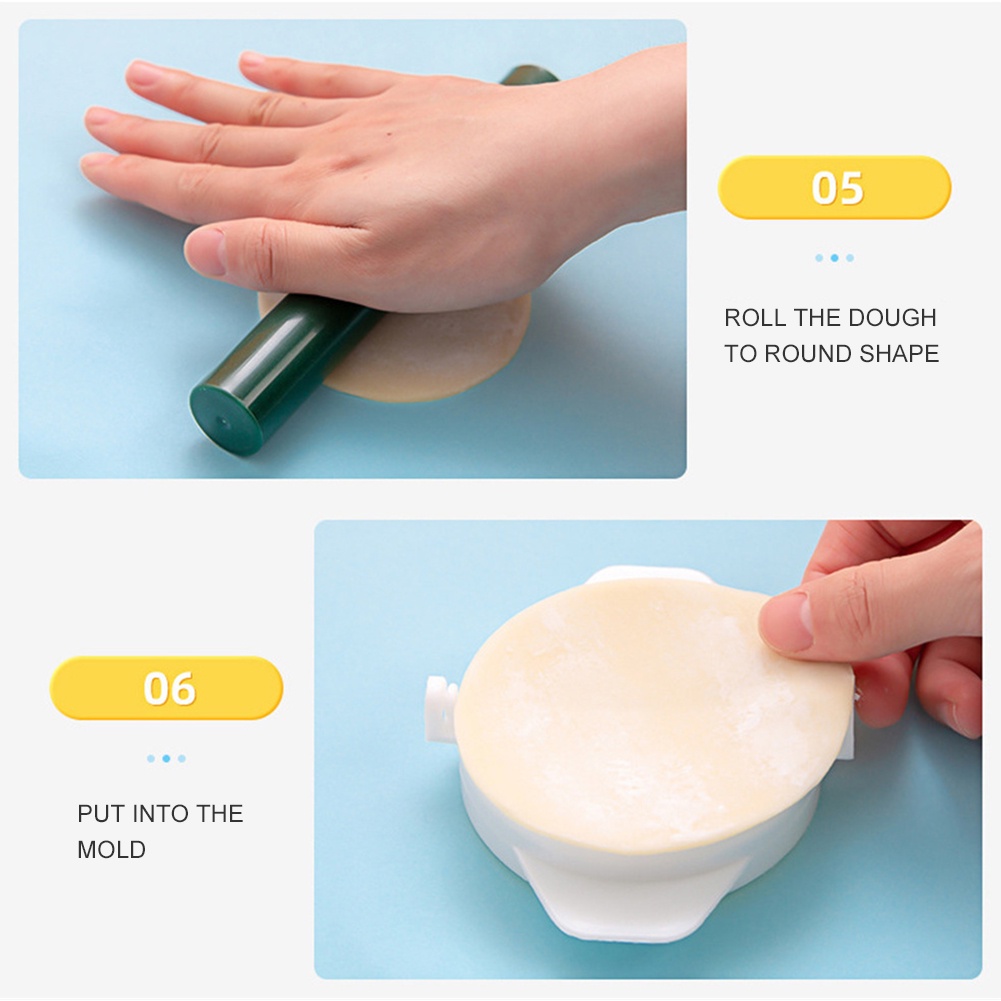 05

ROLL THE DOUGH TO ROUND SHAPE

06

PUT INTO THE MOLD