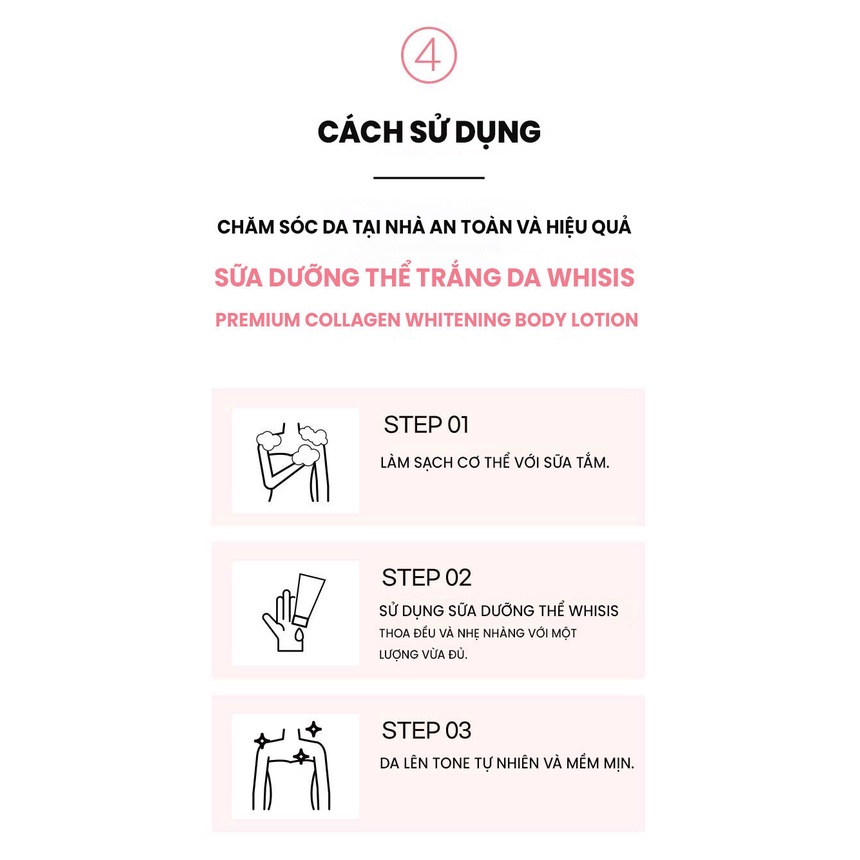 4

CÁCH SỬ DỤNG

CHĂM SÓC DA TẠI NHÀ AN TOÀN VÀ HIỆU QUẢ

SỮA DƯỠNG THỂ TRẮNG DA WHISIS

PREMIUM COLLAGEN WHITENING BODY LOTION

STEP 01

LÀM SẠCH CƠ THỂ VỚI SỮA TẮM.

STEP 02

SỬ DỤNG SỮA DƯỠNG THỂ WHISIS

THOA ĐỀU VÀ NHẸ NHÀNG VỚI MỘT LƯỢNG VỪA ĐỦ.

STEP 03

DA LÊN TONE TỰ NHIÊN VÀ MỀM MỊN.