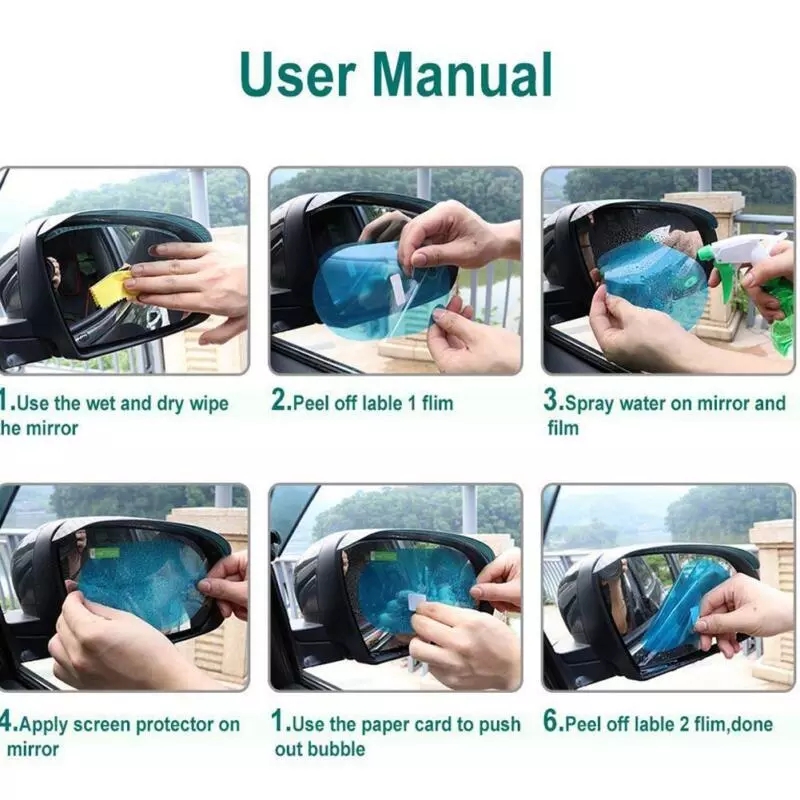 User Manual

1.Use the wet and dry wipe he mirror

2.Peel off lable 1 flim

3.Spray water on mirror and film

4.Apply screen protector on mirror

1.Use the paper card to push out bubble

6.Peel off lable 2 flim,done