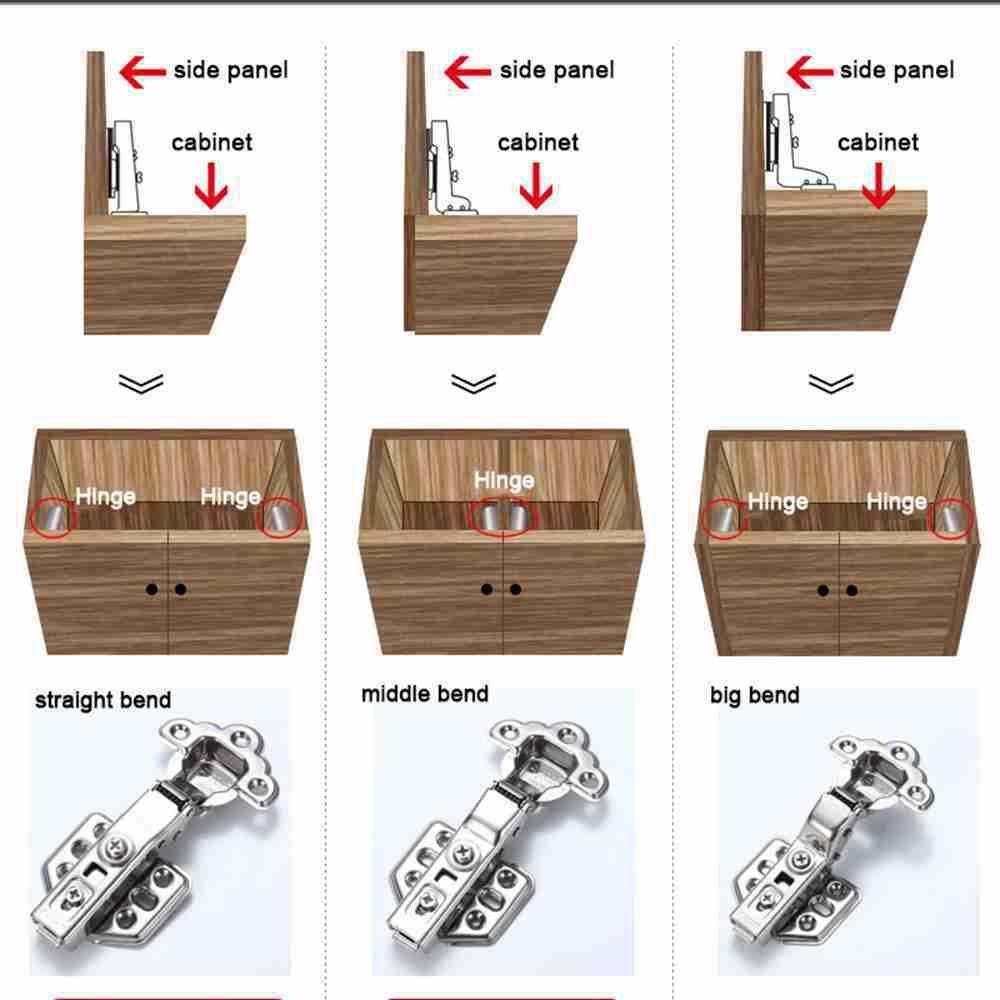 side panel

cabinet

Hinge Hinge

straight bend

side panel

cabinet

Hinge

middle bend

side panel

cabinet

Hinge Hinge

big bend