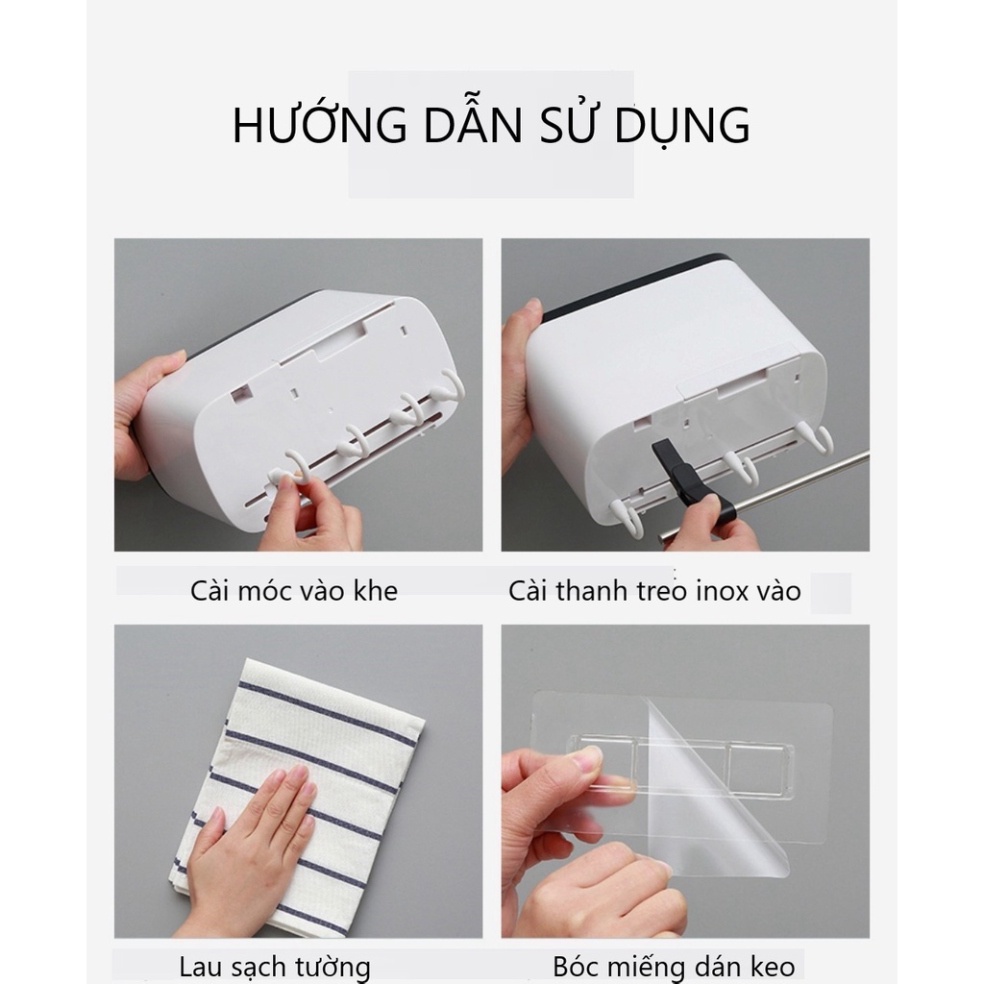 HƯỚNG DẪN SỬ DỤNG

Cài móc vào khe

Cài thanh treo inox vào

Lau sạch tường

Bóc miếng dán keo