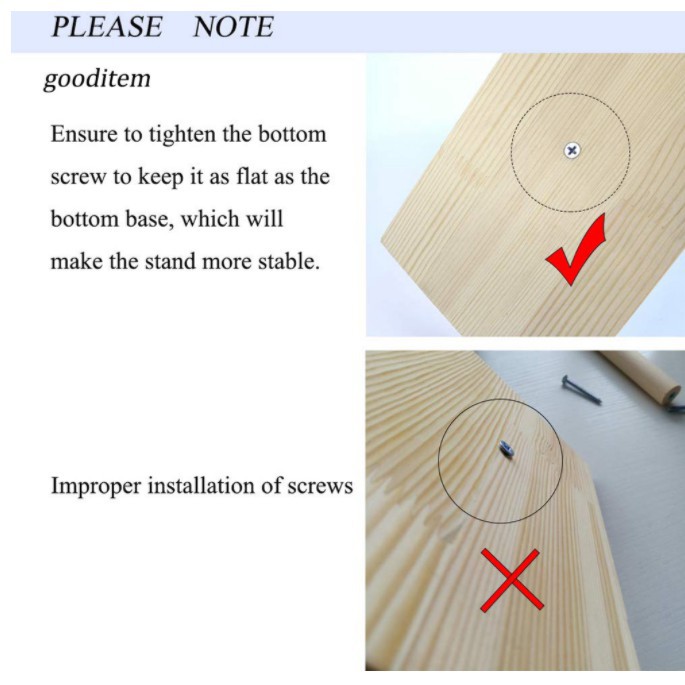 PLEASE NOTE

gooditem

Ensure to tighten the bottom screw to keep it as flat as the bottom base, which will make the stand more stable.

Improper installation of screws