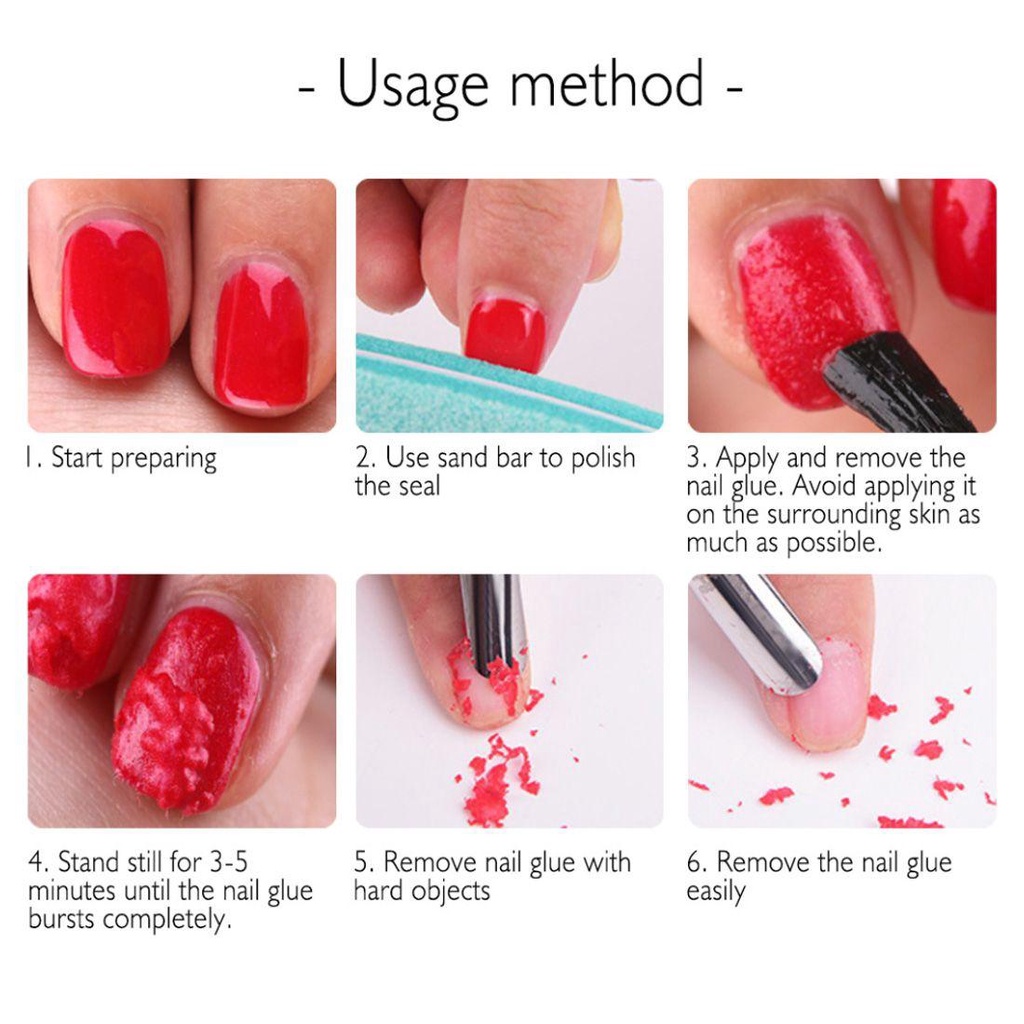 - Usage method -

1. Start preparing

2. Use sand bar to polish the seal

3. Apply and remove the nail glue. Avoid applying it on the surrounding skin as much as possible.

4. Stand still for 3-5 minutes until the nail glue bursts completely.

5. Remove nail glue with hard objects

6. Remove the nail glue easily