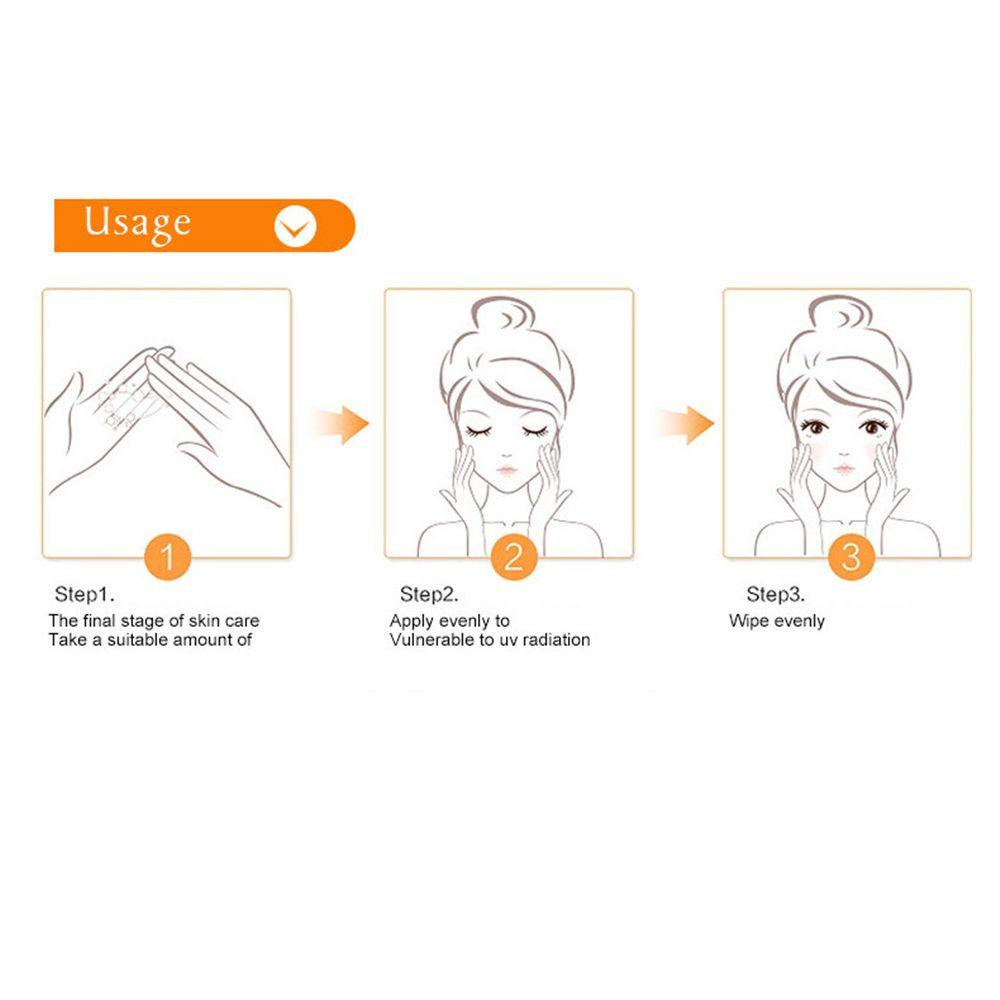 Usage

1

Step1.
The final stage of skin care
Take a suitable amount of

2

Step2.
Apply evenly to
Vulnerable to uv radiation

3

Step3.
Wipe evenly