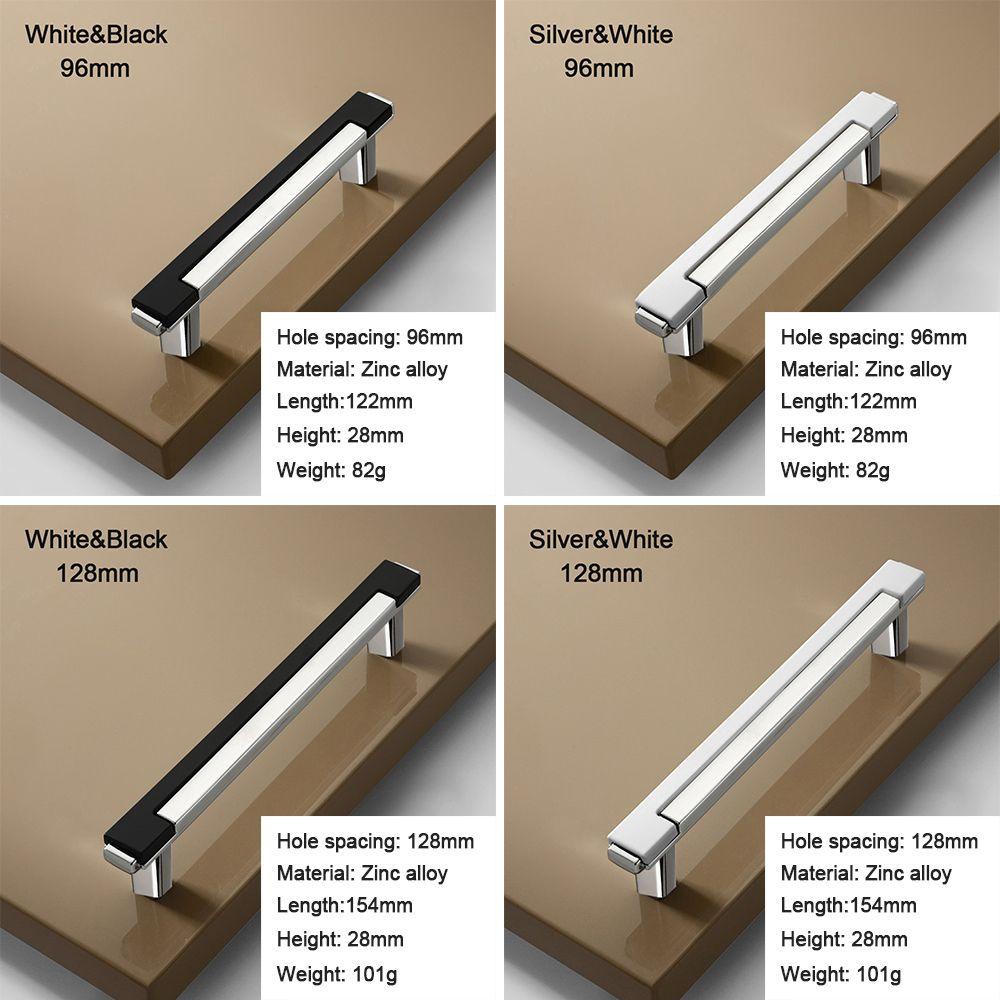 White&Black
96mm

Hole spacing: 96mm
Material: Zinc alloy
Length:122mm
Height: 28mm
Weight: 82g

Silver&White
96mm

Hole spacing: 96mm
Material: Zinc alloy
Length:122mm
Height: 28mm
Weight: 82g

White&Black
128mm

Hole spacing: 128mm
Material: Zinc alloy
Length:154mm
Height: 28mm
Weight: 101g

Silver&White
128mm

Hole spacing: 128mm
Material: Zinc alloy
Length:154mm
Height: 28mm
Weight: 101g