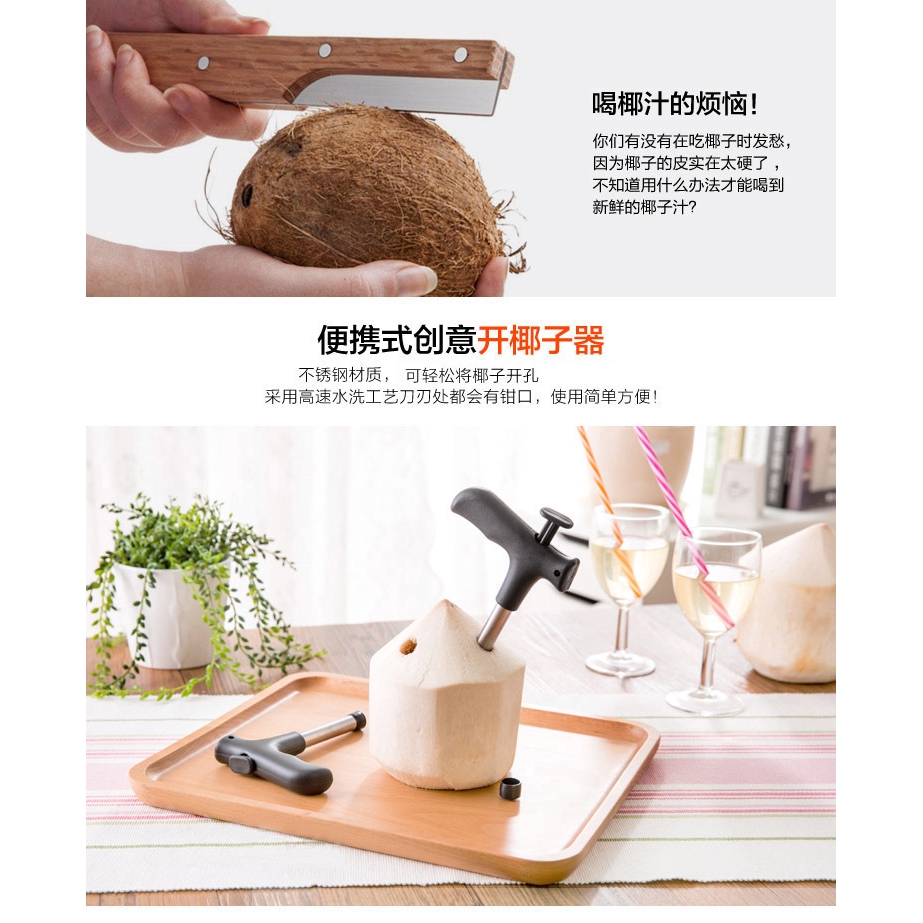 喝椰汁的烦恼!

你们有没有在吃椰子时发愁,因为椰子的皮实在太硬了,不知道用什么办法才能喝到新鲜的椰子汁?

便携式创意开椰子器

不锈钢材质, 可轻松将椰子开孔
采用高速水洗工艺刀刃处都会有钳口,使用简单方便!