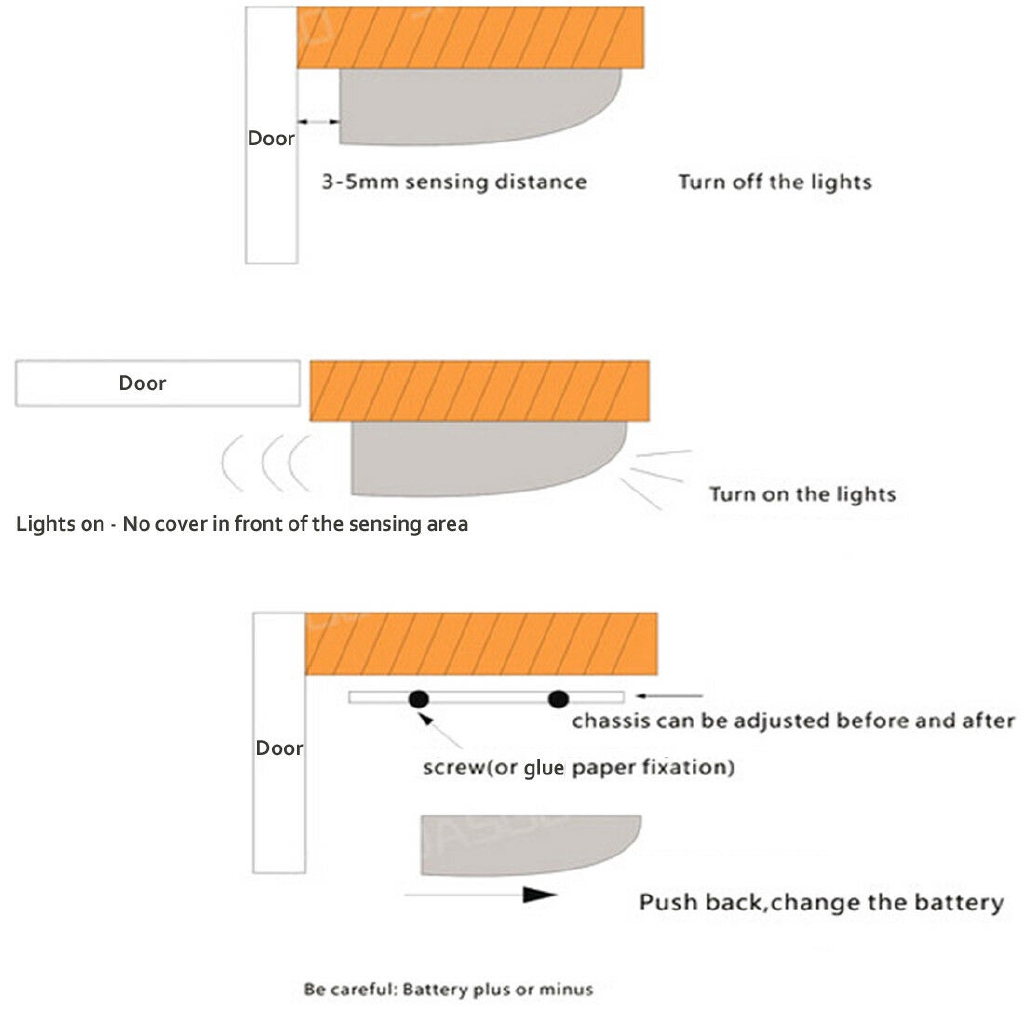 Door

3-5mm sensing distance

Turn off the lights

Door

Turn on the lights

Lights on - No cover in front of the sensing area

Door

chassis can be adjusted before and after

screw(or glue paper fixation)

Push back,change the battery

Be careful: Battery plus or minus