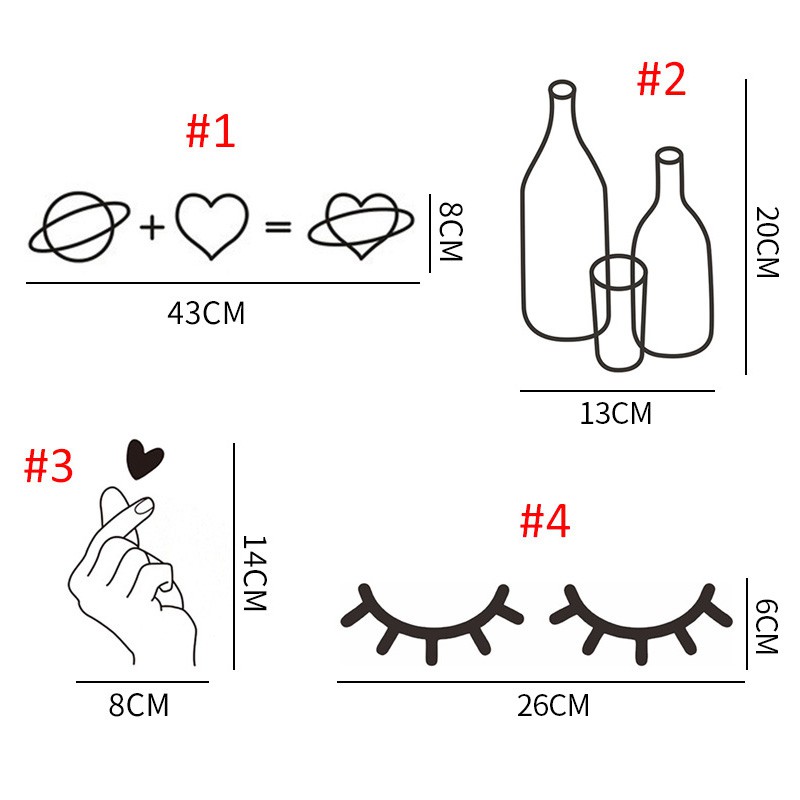 #1

+ =

8CM

43CM

#2

20CM

13CM

#3

14CM

8CM

#4

6CM

26CM