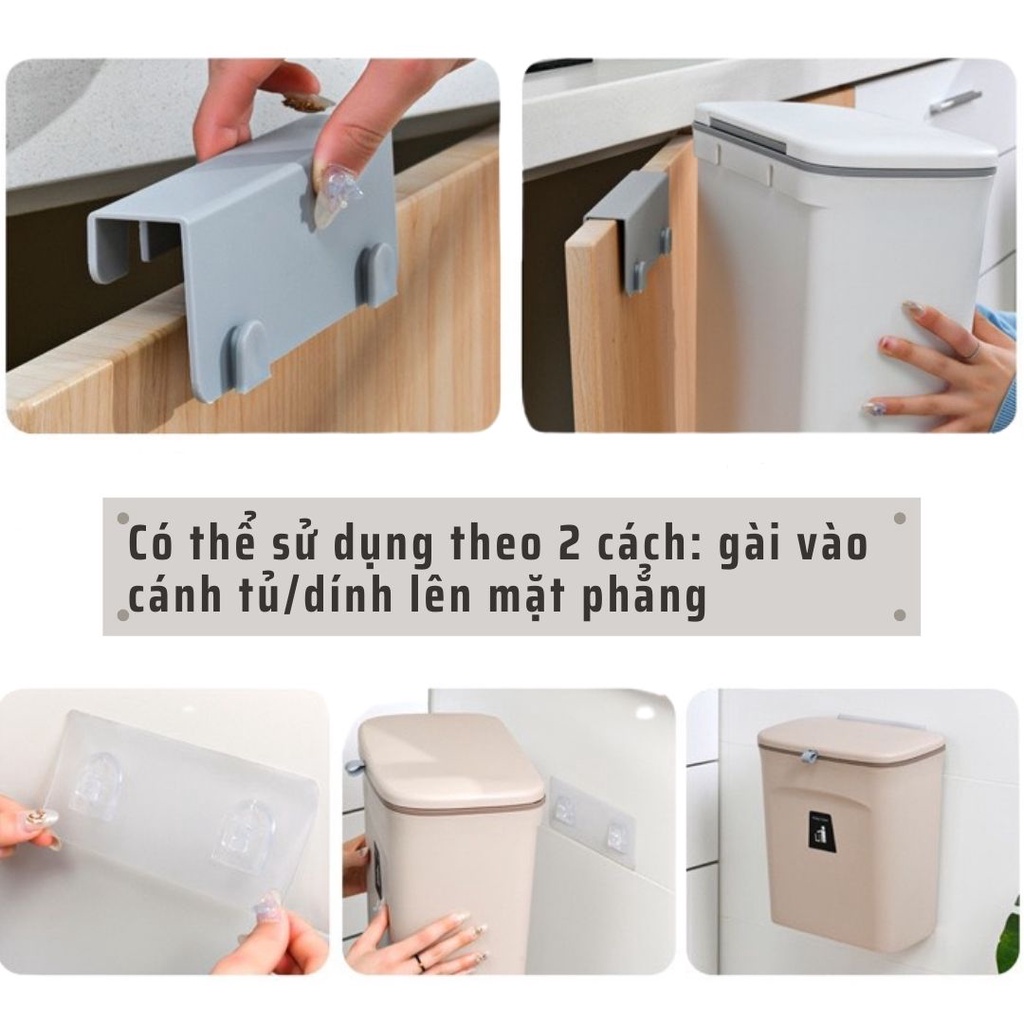 Có thể sử dụng theo 2 cách: gài vào cánh tủ/dính lên mặt phẳng