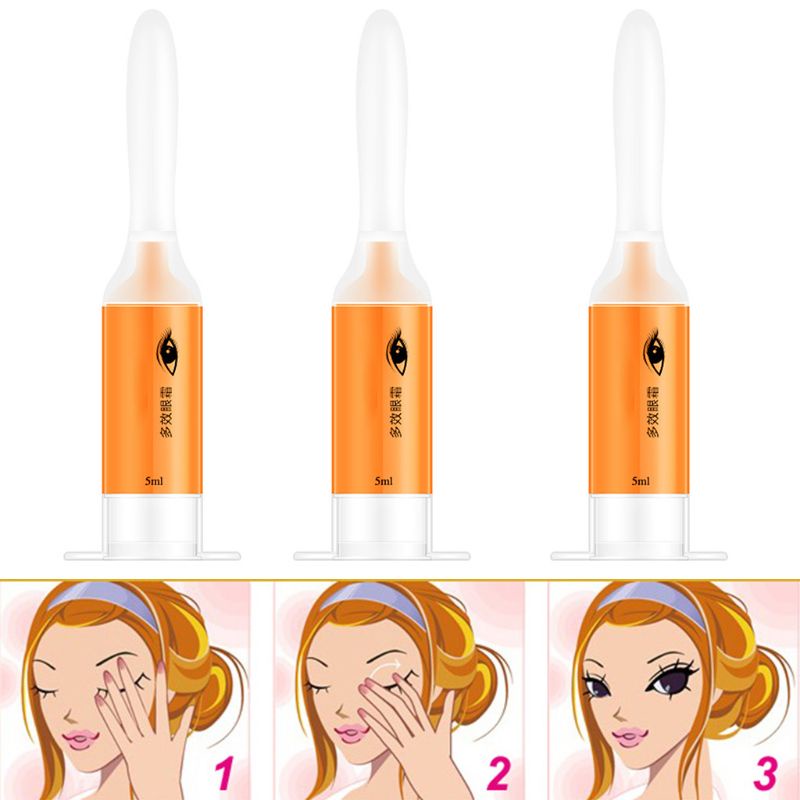 多效眼霜

5ml

多效眼霜

5ml

多效眼霜

5ml

1

2

3