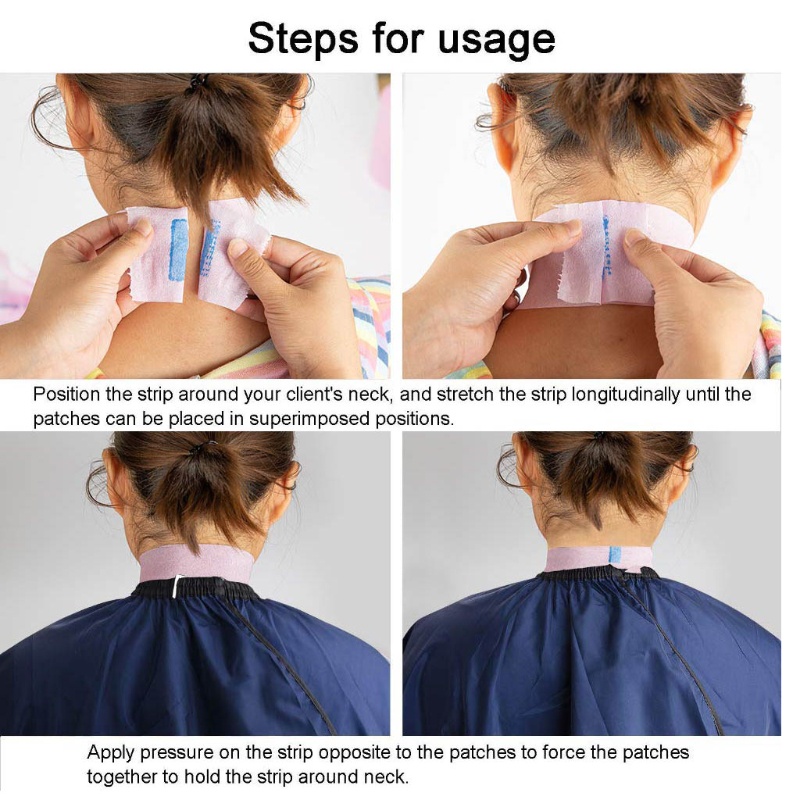 Steps for usage

Position the strip around your client's neck, and stretch the strip longitudinally until the patches can be placed in superimposed positions.

Apply pressure on the strip opposite to the patches to force the patches together to hold the strip around neck.