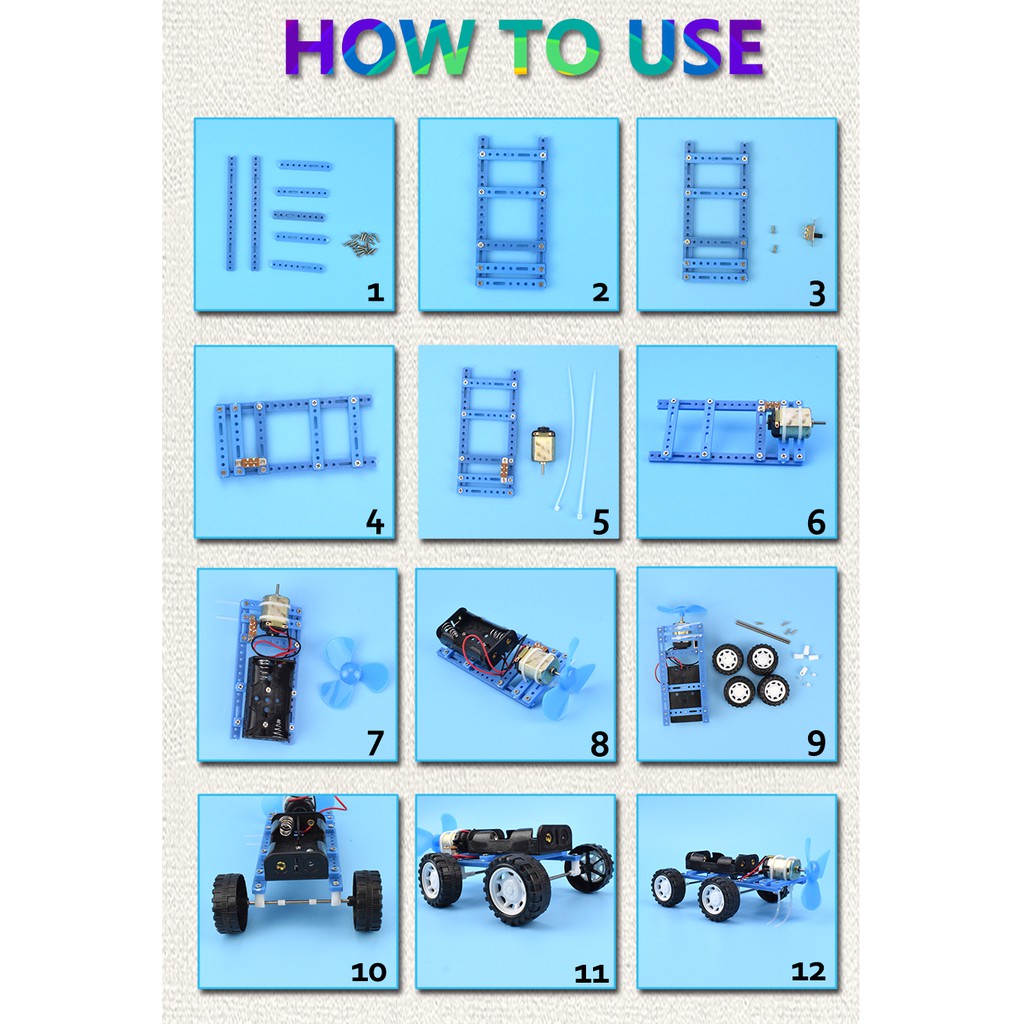 HOW TO USE

1

2

3

4

5

6

7

8

9

10

11

12