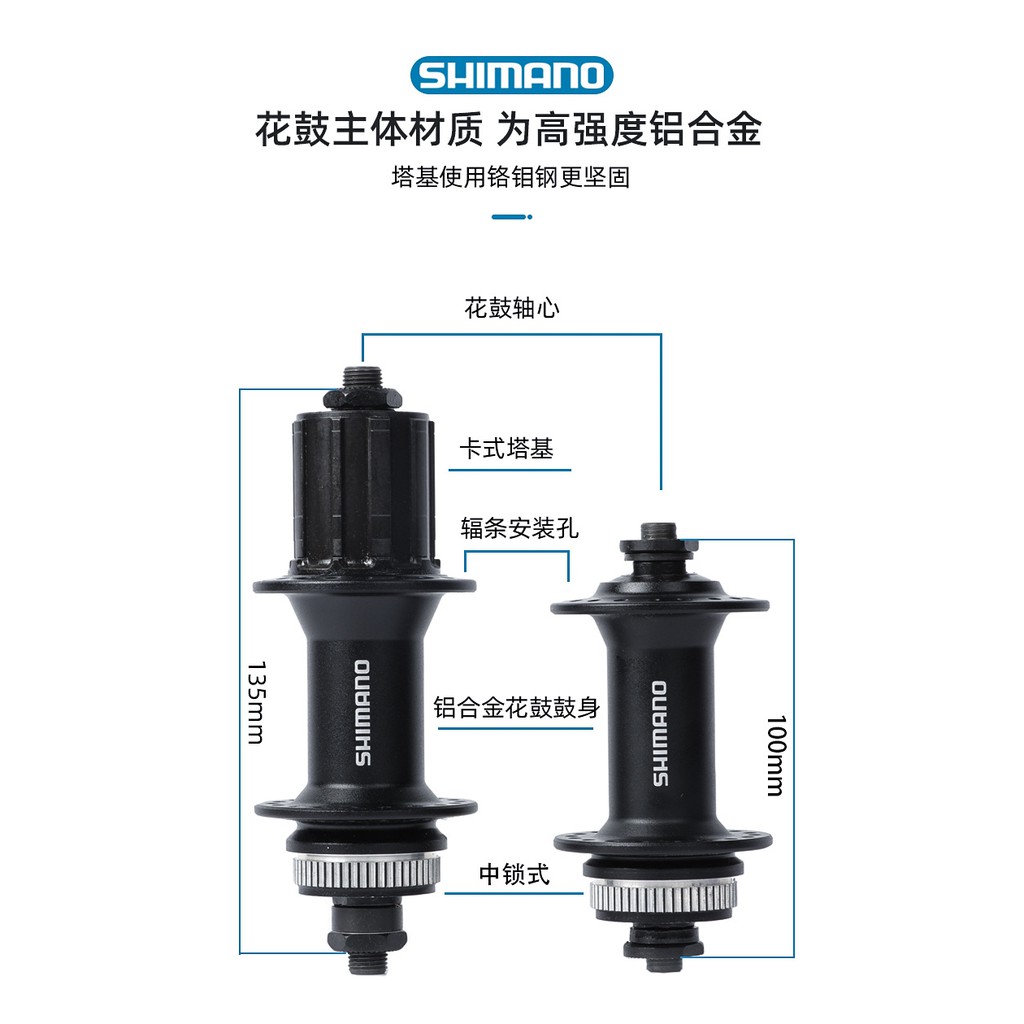 SHIMANO

花鼓主体材质 为高强度铝合金

塔基使用铬钼钢更坚固

花鼓轴心

卡式塔基

辐条安装孔

135mm

SHIMANO

铝合金花鼓鼓身

SHIMANO

100mm

中锁式