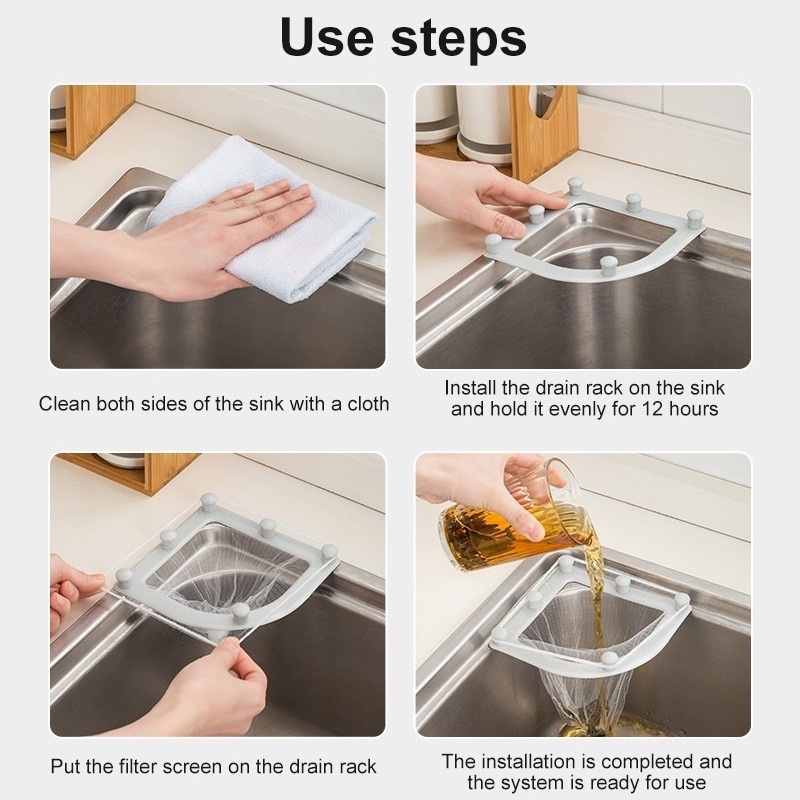 Use steps

Clean both sides of the sink with a cloth

Install the drain rack on the sink and hold it evenly for 12 hours

Put the filter screen on the drain rack

The installation is completed and the system is ready for use