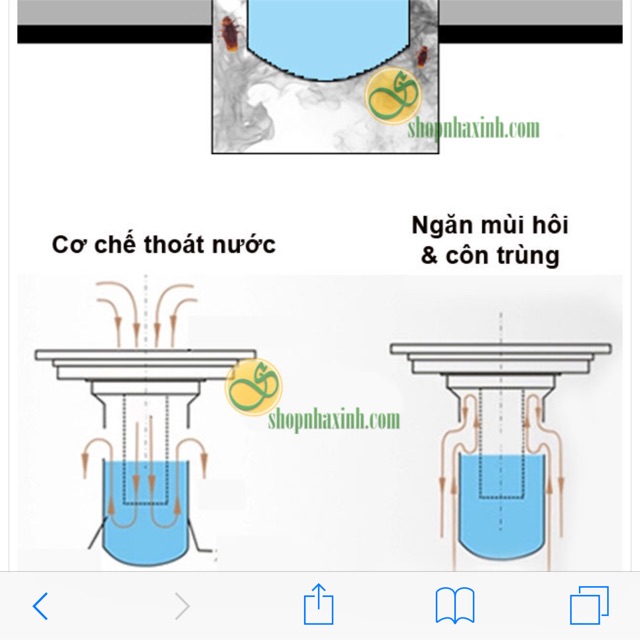 shopnhaxinh.com

Cơ chế thoát nước

Ngăn mùi hôi & côn trùng

shopnhaxinh.com