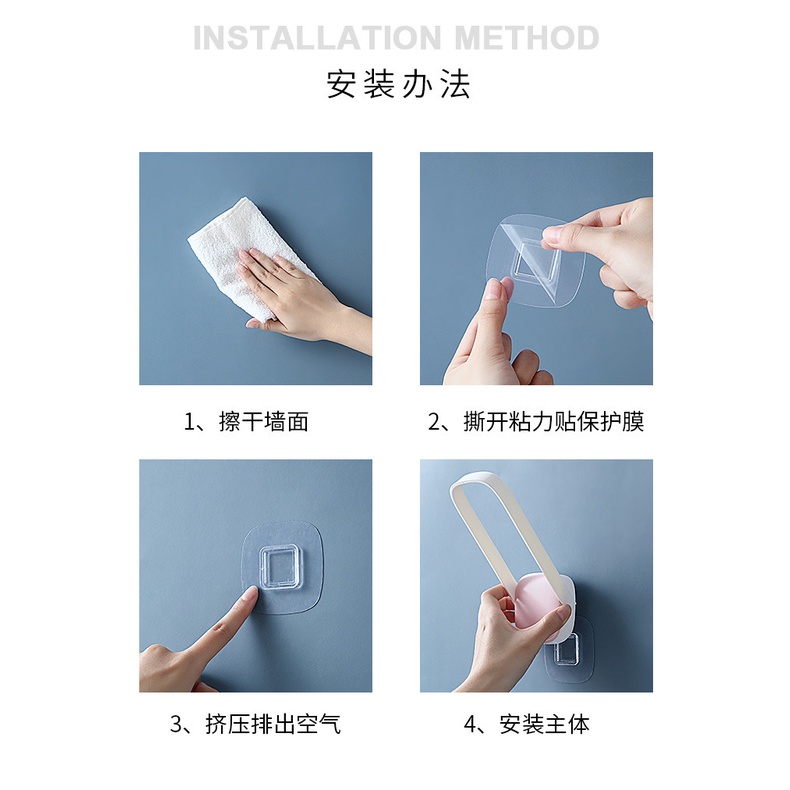 INSTALLATION METHOD
安装办法

1、擦干墙面

2、撕开粘力贴保护膜

3、挤压排出空气

4、安装主体