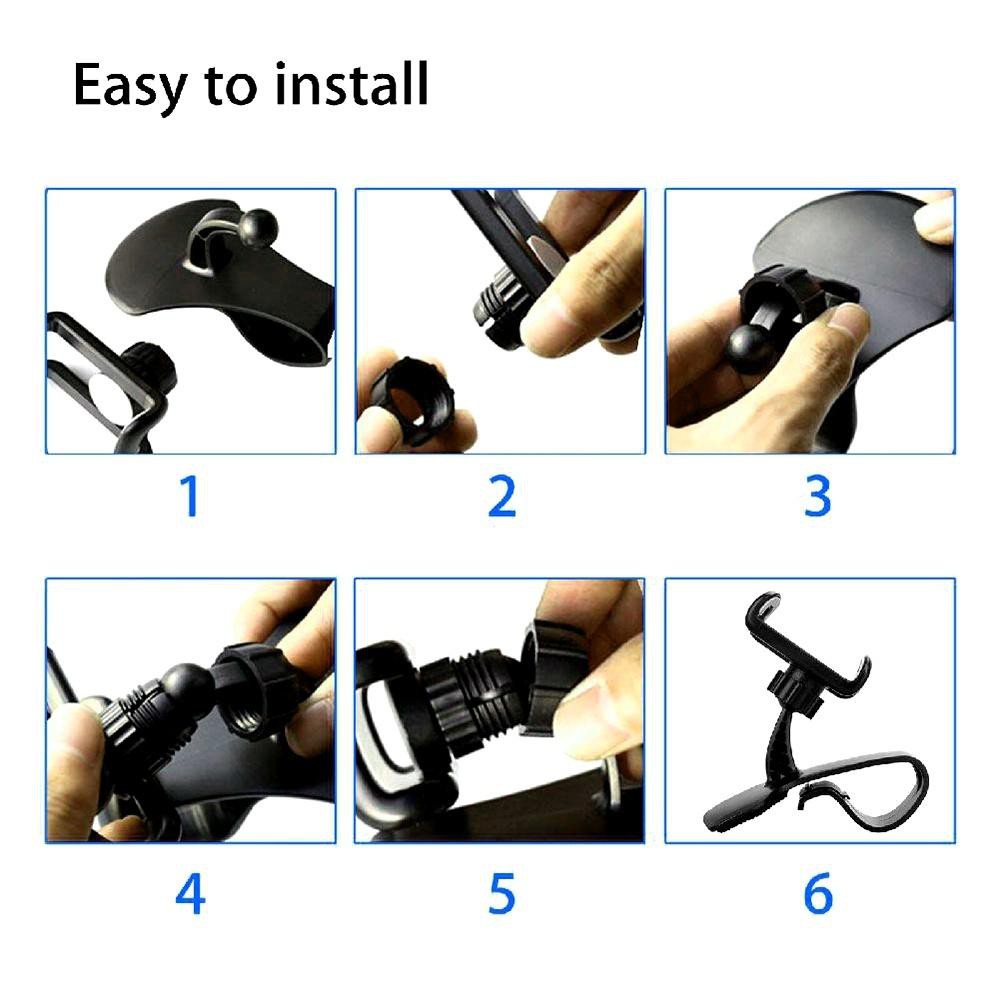 Easy to install

1

2

3

4

5

6