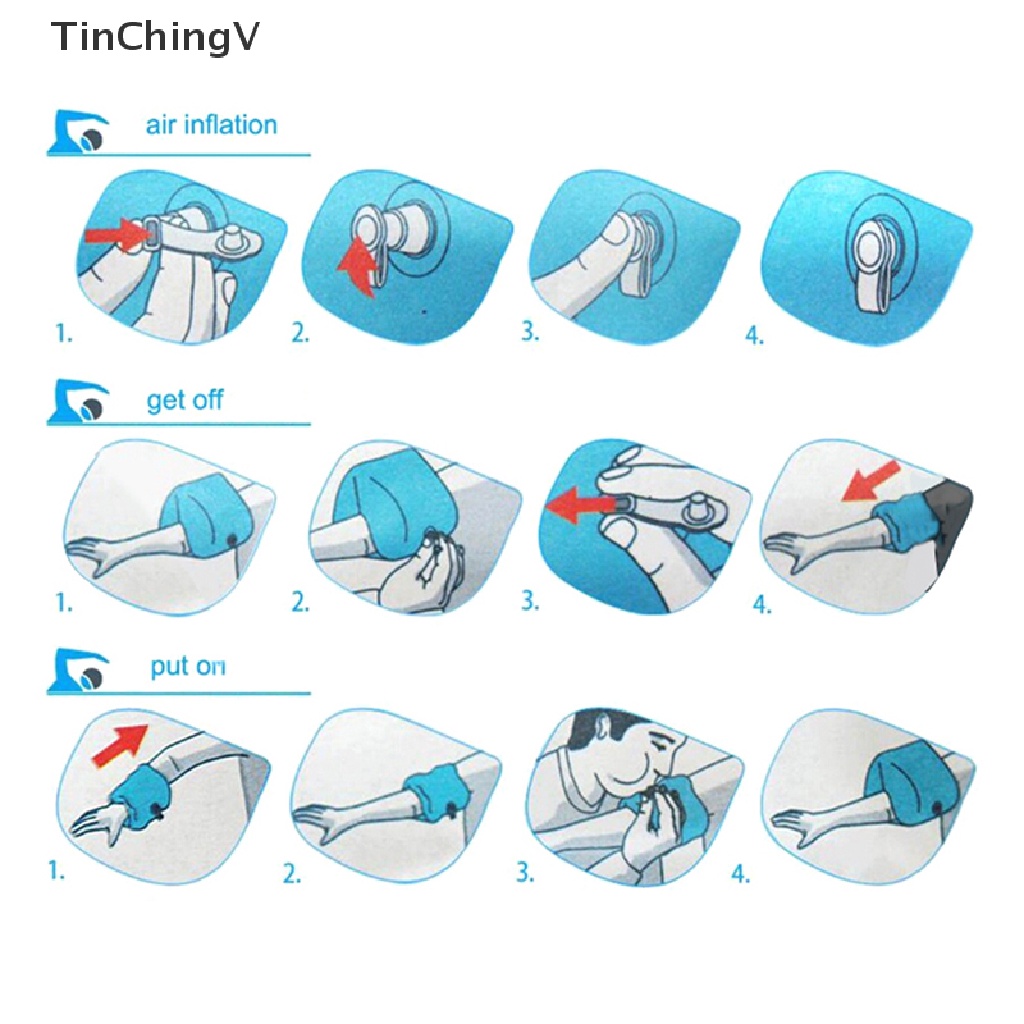 TinChingV

air inflation

1.

2.

3.

4.

get off

1.

2.

3.

4.

put on

1.

2.

3.

4.