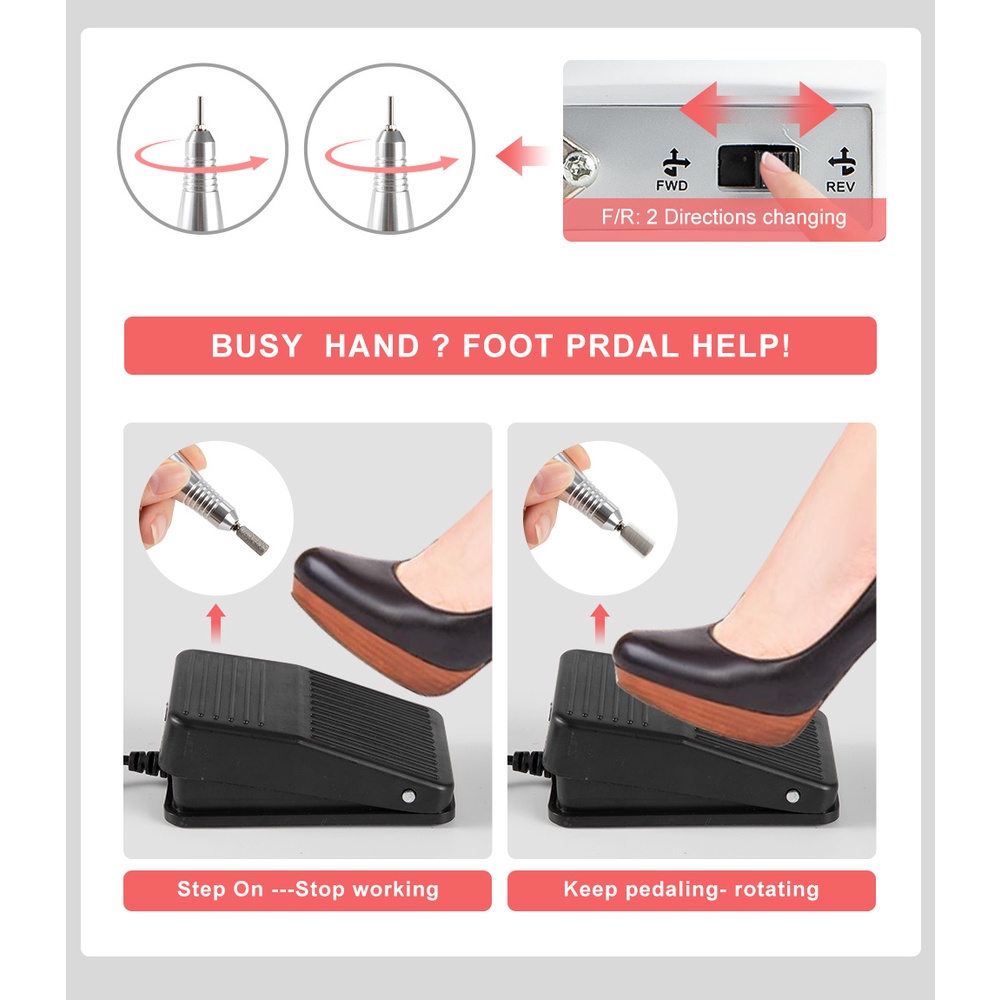 FWD
REV
F/R: 2 Directions changing

BUSY HAND ? FOOT PRDAL HELP!

Step On ---Stop working

Keep pedaling- rotating