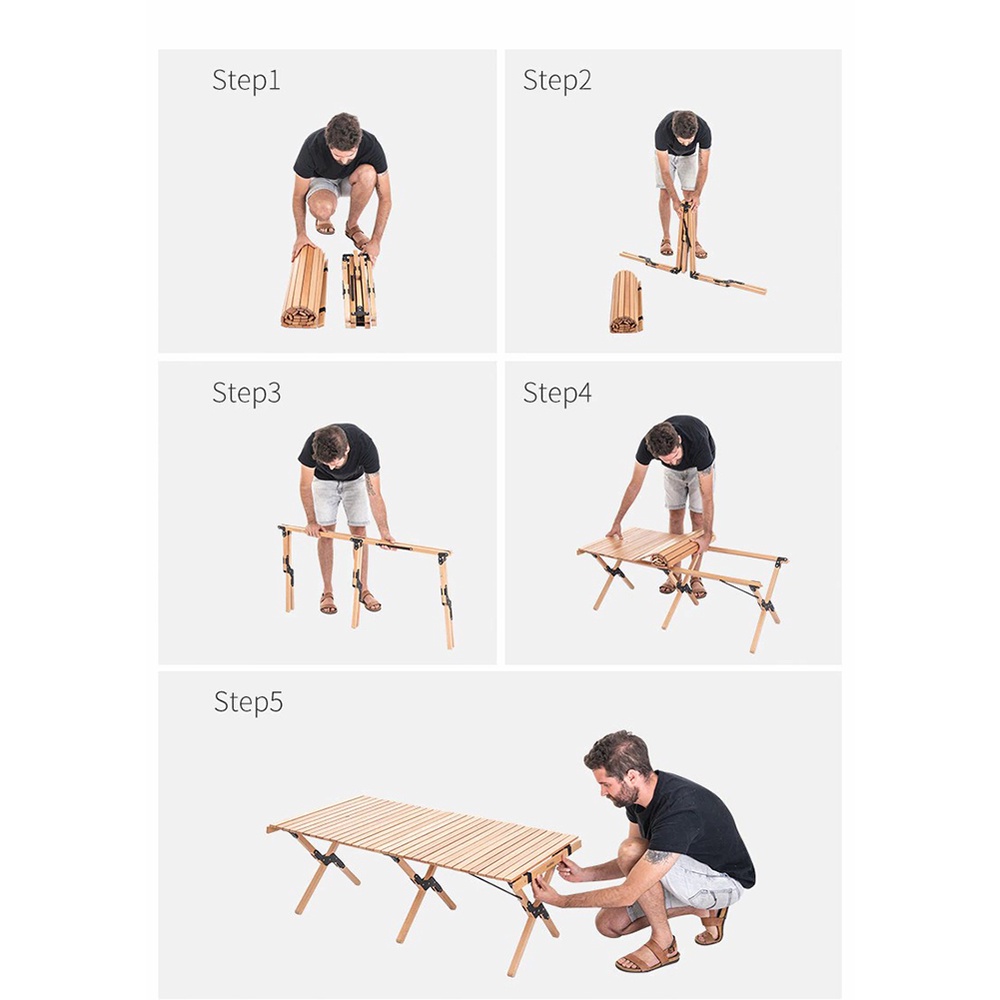 Step1

Step2

Step3

Step4

Step5