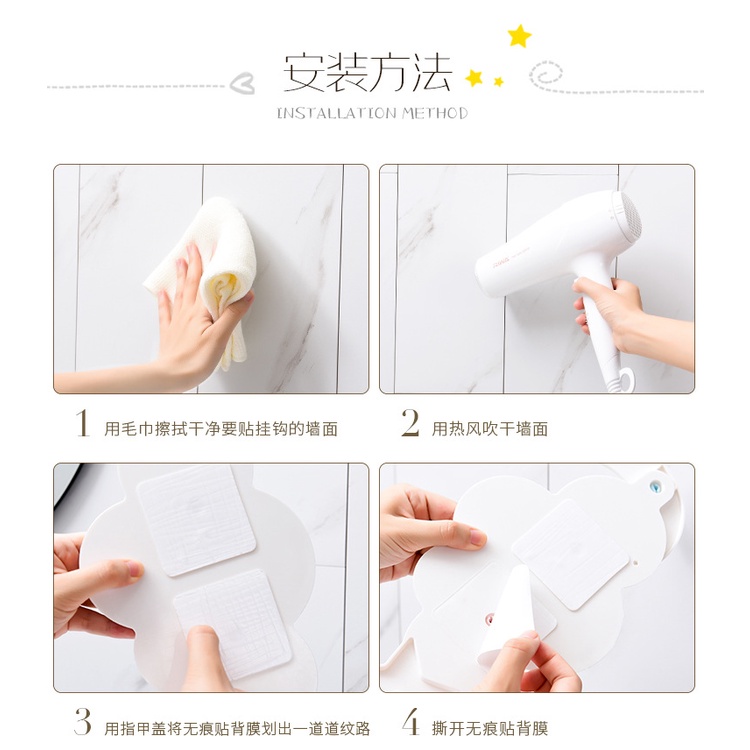 安装方法
INSTALLATION METHOD

1 用毛巾擦拭干净要贴挂钩的墙面

2 用热风吹干墙面

3 用指甲盖将无痕贴背膜划出一道道纹路

4 撕开无痕贴背膜