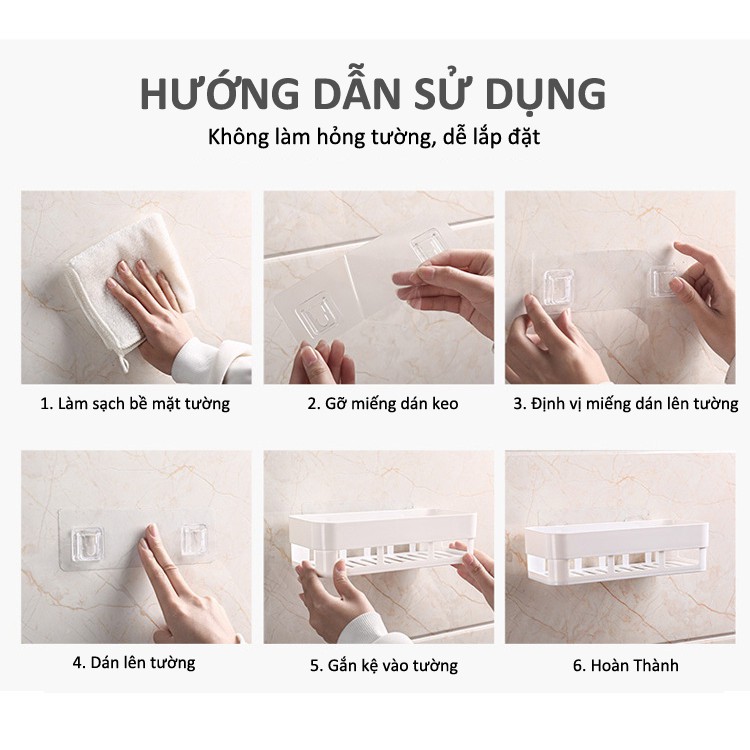 HƯỚNG DẪN SỬ DỤNG
Không làm hỏng tường, dễ lắp đặt

1. Làm sạch bề mặt tường

2. Gỡ miếng dán keo

3. Định vị miếng dán lên tường

4. Dán lên tường

5. Gắn kệ vào tường

6. Hoàn Thành