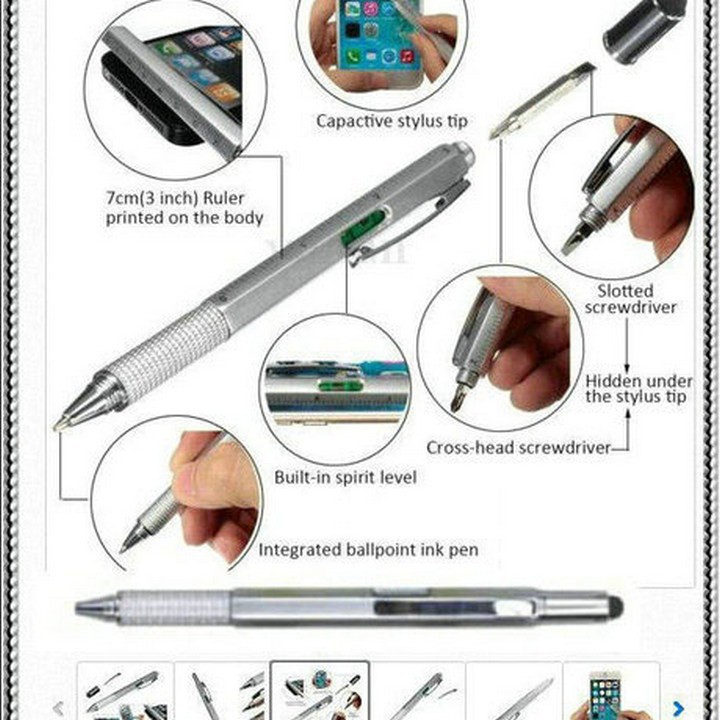 Capactive stylus tip

7cm(3 inch) Ruler printed on the body

Slotted screwdriver

Hidden under the stylus tip

Cross-head screwdriver

Built-in spirit level

Integrated ballpoint ink pen