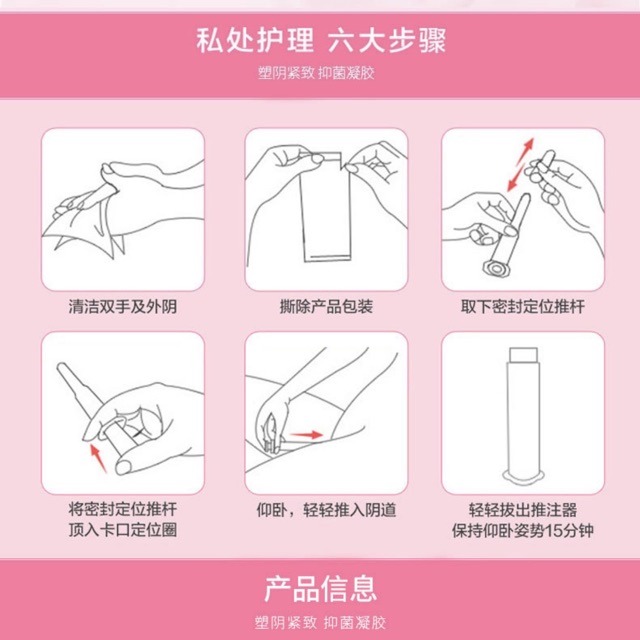 私处护理 六大步骤

塑阴紧致 抑菌凝胶

清洁双手及外阴

撕除产品包装

取下密封定位推杆

将密封定位推杆
顶入卡口定位圈

仰卧，轻轻推入阴道

轻轻拔出推注器
保持仰卧姿势15分钟

产品信息

塑阴紧致 抑菌凝胶