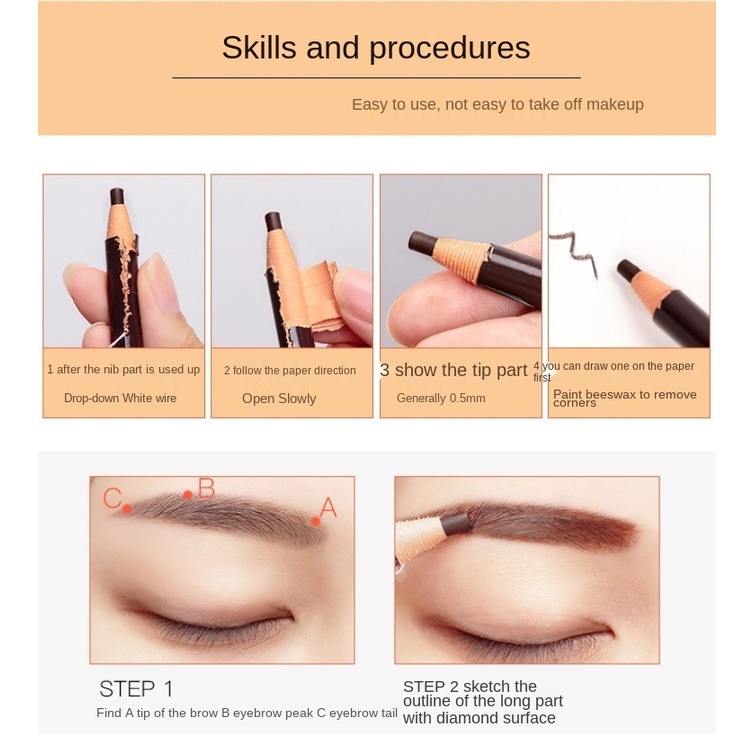 Skills and procedures

Easy to use, not easy to take off makeup

1 after the nib part is used up

Drop-down White wire

2 follow the paper direction

Open Slowly

3 show the tip part

Generally 0.5mm

4 you can draw one on the paper first

Paint beeswax to remove corners

C B A

STEP 1

Find A tip of the brow B eyebrow peak C eyebrow tail

STEP 2 sketch the outline of the long part with diamond surface