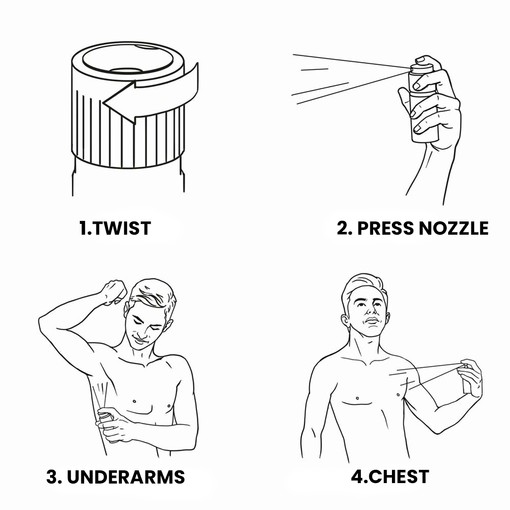 1.TWIST

2. PRESS NOZZLE

3. UNDERARMS

4.CHEST