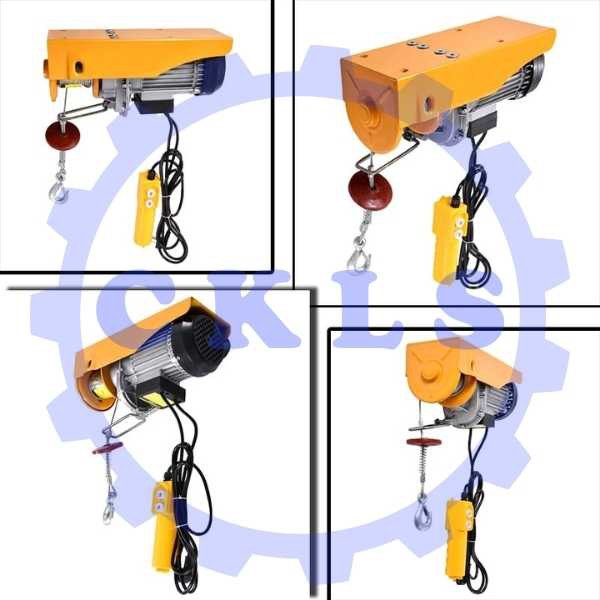 CKLS