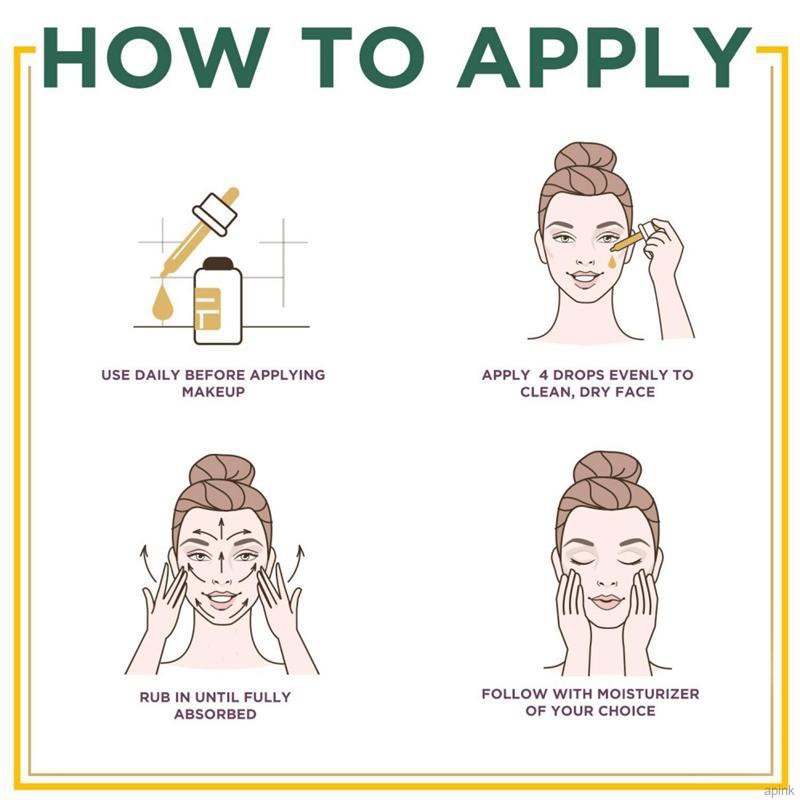 HOW TO APPLY

USE DAILY BEFORE APPLYING MAKEUP

APPLY 4 DROPS EVENLY TO CLEAN, DRY FACE

RUB IN UNTIL FULLY ABSORBED

FOLLOW WITH MOISTURIZER OF YOUR CHOICE

apink