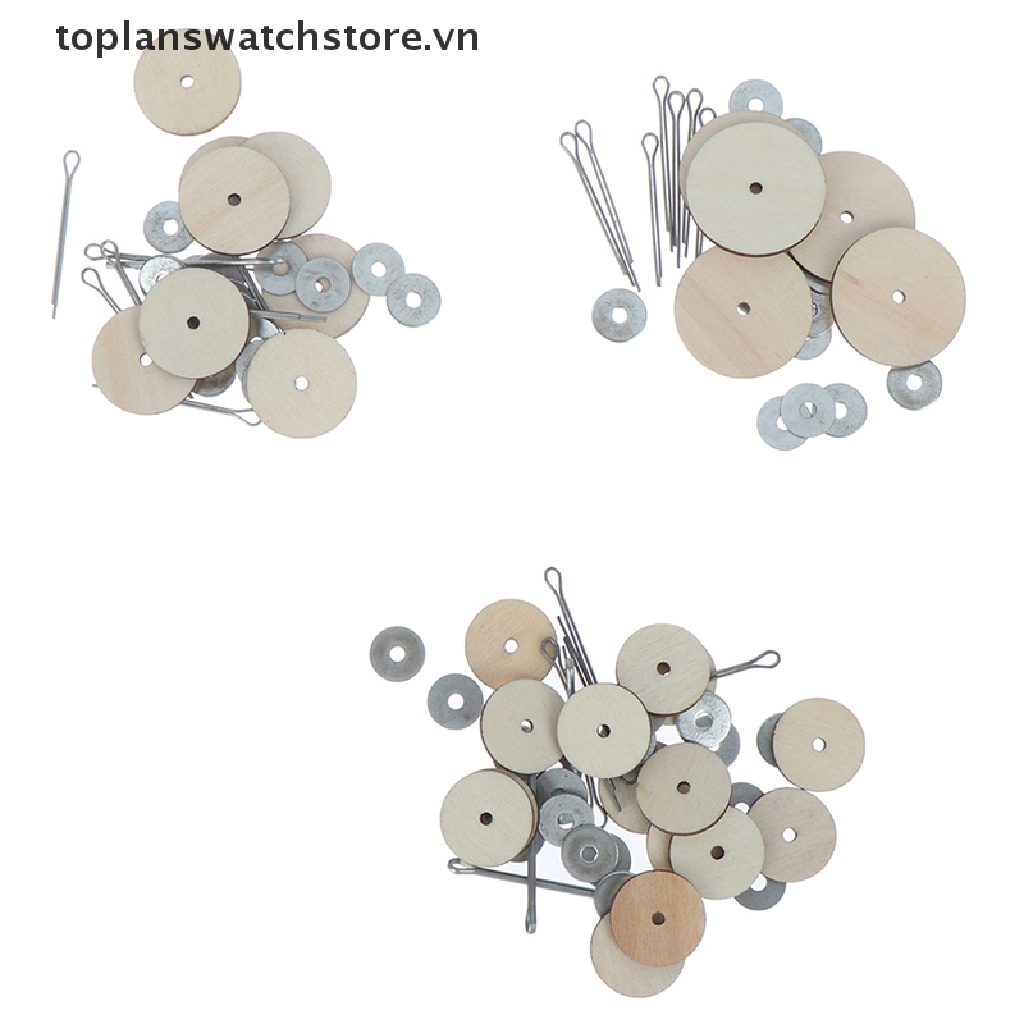 toplanswatchstore.vn