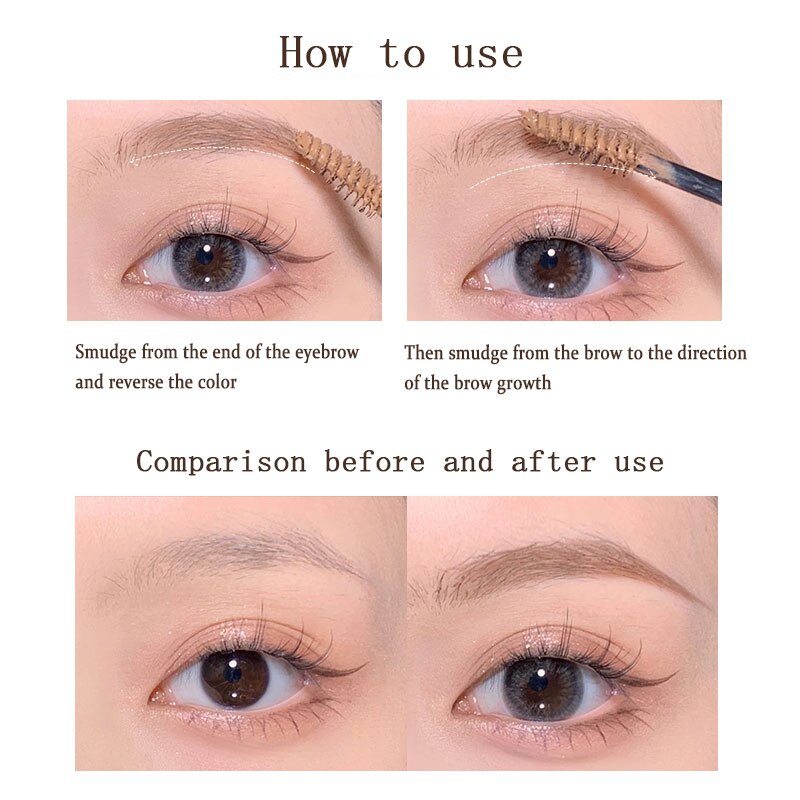 How to use

Smudge from the end of the eyebrow and reverse the color

Then smudge from the brow to the direction of the brow growth

Comparison before and after use