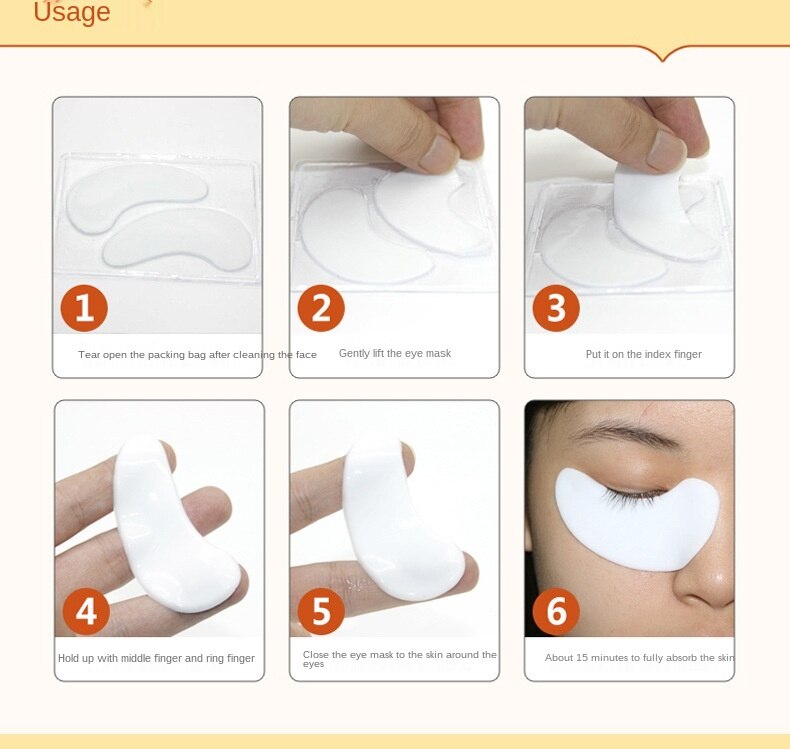 Usage

1

Tear open the packing bag after cleaning the face

2

Gently lift the eye mask

3

Put it on the index finger

4

Hold up with middle finger and ring finger

5

Close the eye mask to the skin around the eyes

6

About 15 minutes to fully absorb the skin