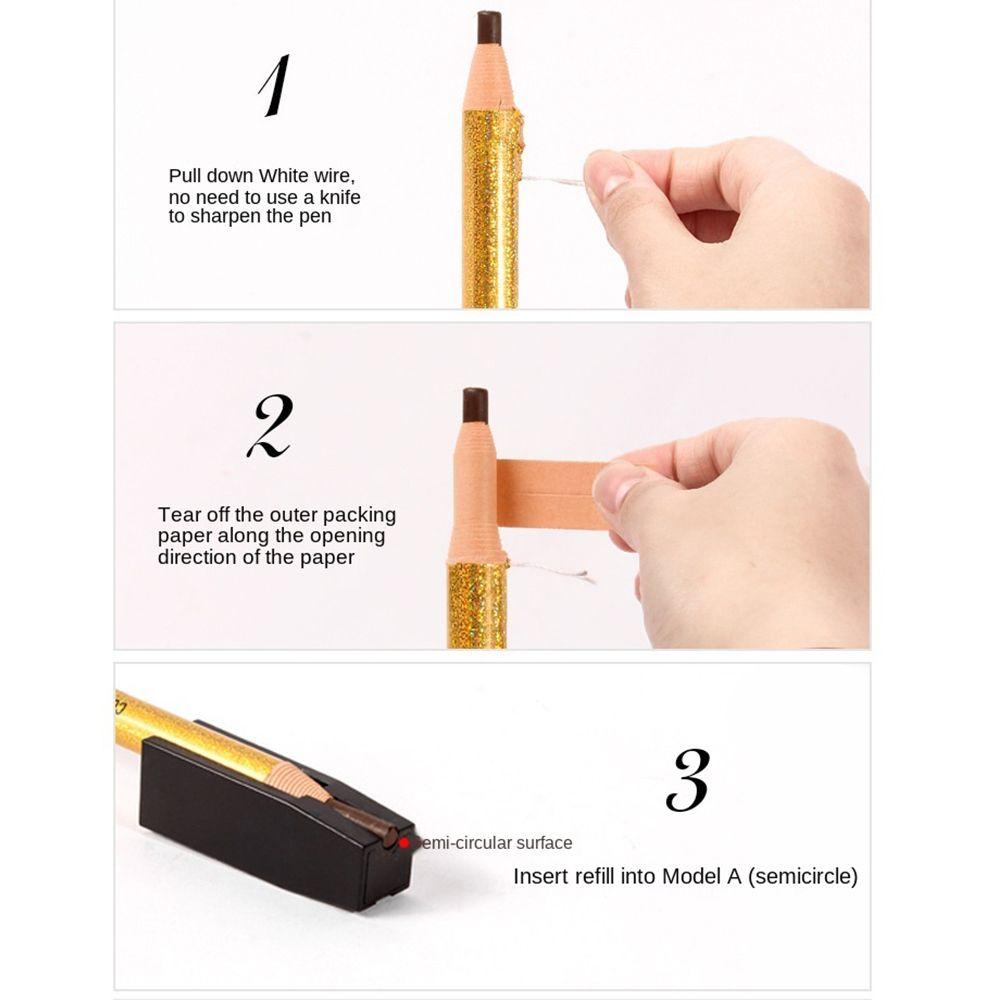 1

Pull down White wire, no need to use a knife to sharpen the pen

2

Tear off the outer packing paper along the opening direction of the paper

3

emi-circular surface

Insert refill into Model A (semicircle)