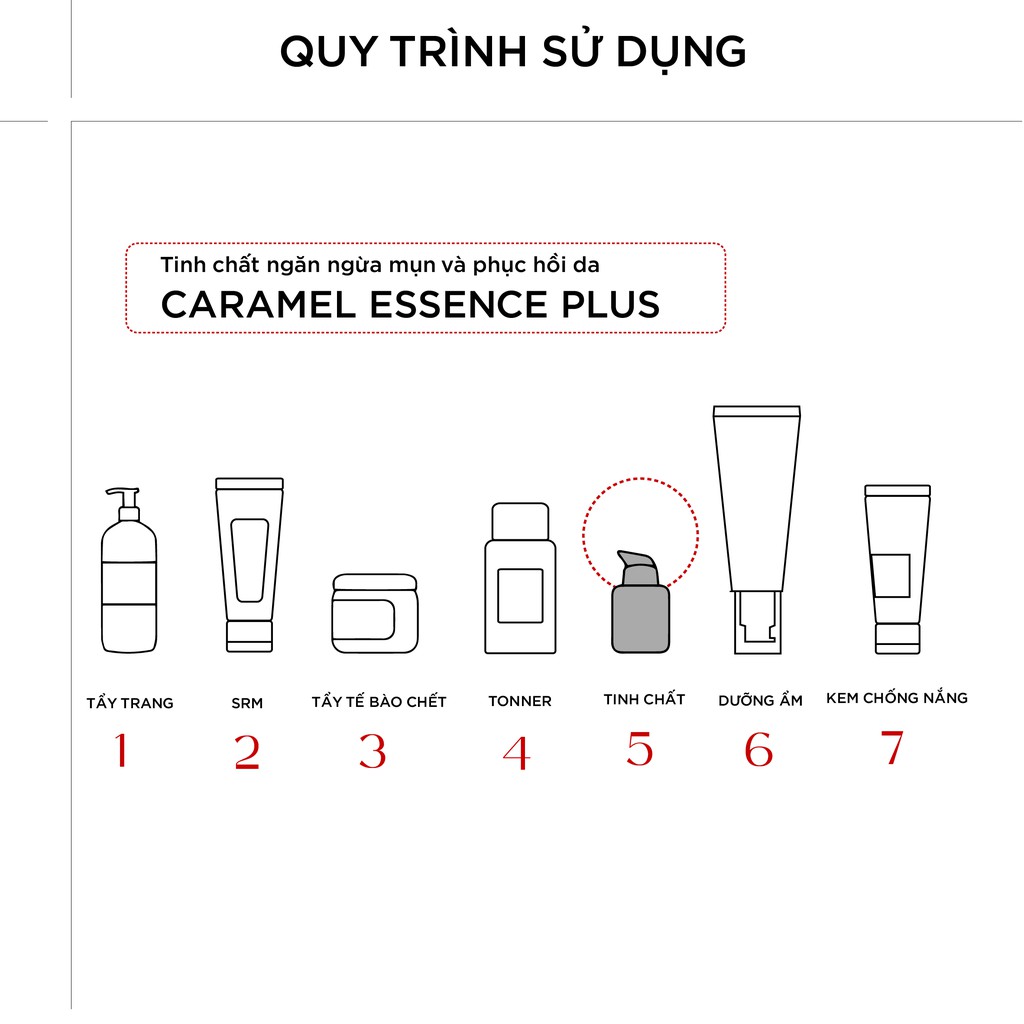 QUY TRÌNH SỬ DỤNG

Tinh chất ngăn ngừa mụn và phục hồi da
CARAMEL ESSENCE PLUS

TẨY TRANG
1

SRM
2

TẨY TẾ BÀO CHẾT
3

TONNER
4

TINH CHẤT
5

DƯỠNG ẨM
6

KEM CHỐNG NẮNG
7