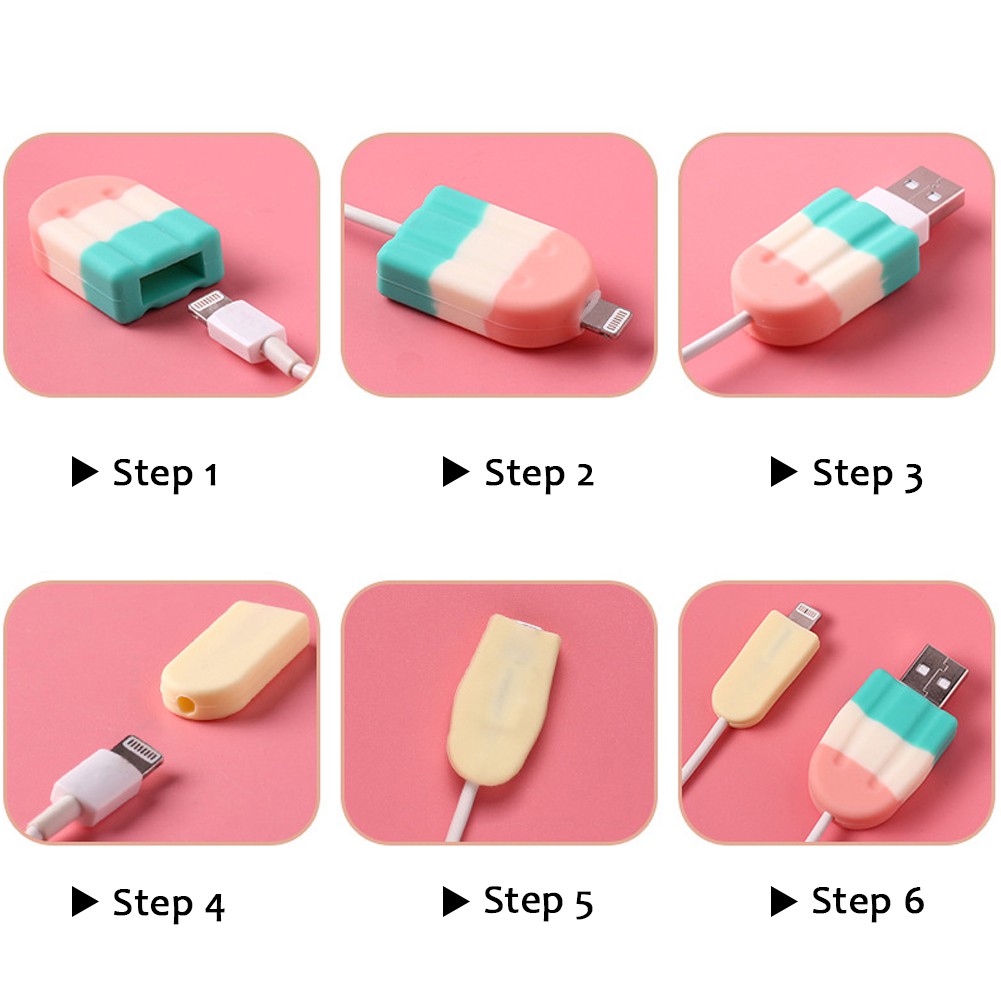 ▶ Step 1

▶ Step 2

▶ Step 3

▶ Step 4

▶ Step 5

▶ Step 6