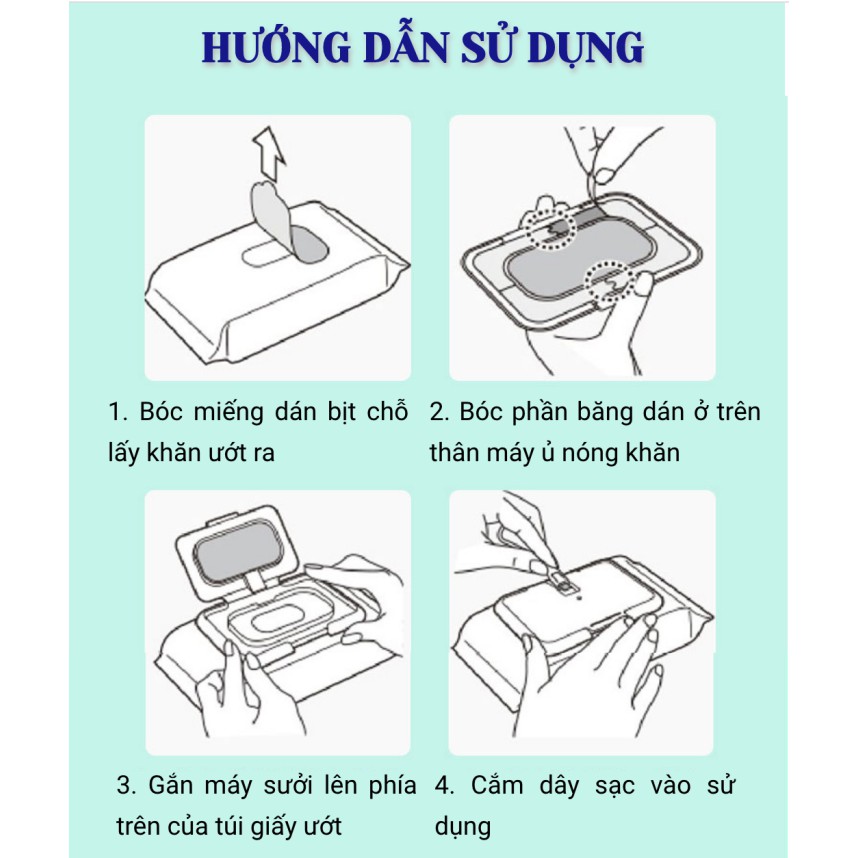 HƯỚNG DẪN SỬ DỤNG

1. Bóc miếng dán bịt chỗ lấy khăn ướt ra

2. Bóc phần băng dán ở trên thân máy ủ nóng khăn

3. Gắn máy sưởi lên phía trên của túi giấy ướt

4. Cắm dây sạc vào sử dụng