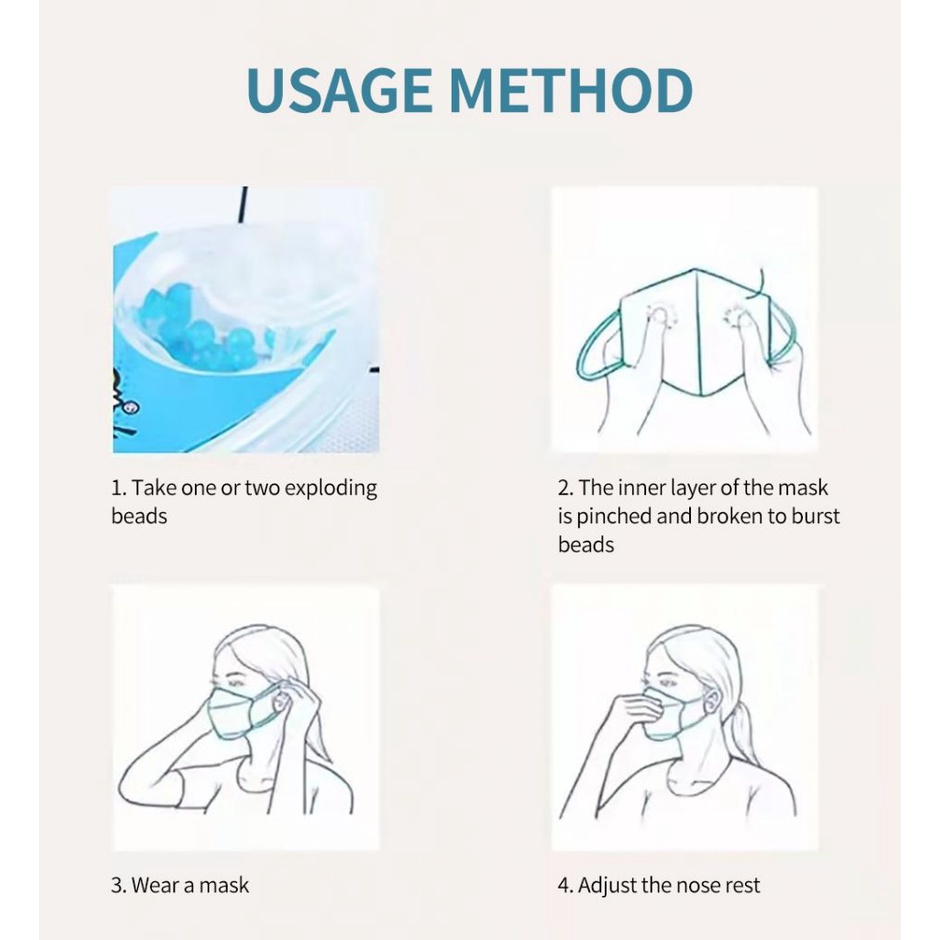 USAGE METHOD

1. Take one or two exploding beads

2. The inner layer of the mask is pinched and broken to burst beads

3. Wear a mask

4. Adjust the nose rest