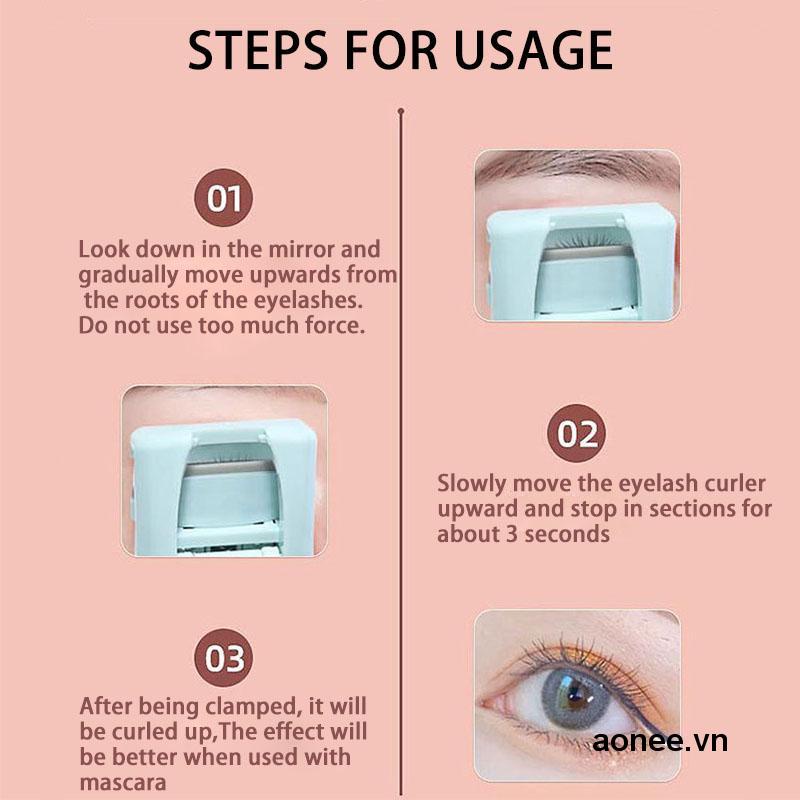 STEPS FOR USAGE

01

Look down in the mirror and gradually move upwards from the roots of the eyelashes. Do not use too much force.

02

Slowly move the eyelash curler upward and stop in sections for about 3 seconds

03

After being clamped, it will be curled up,The effect will be better when used with mascara

aonee.vn