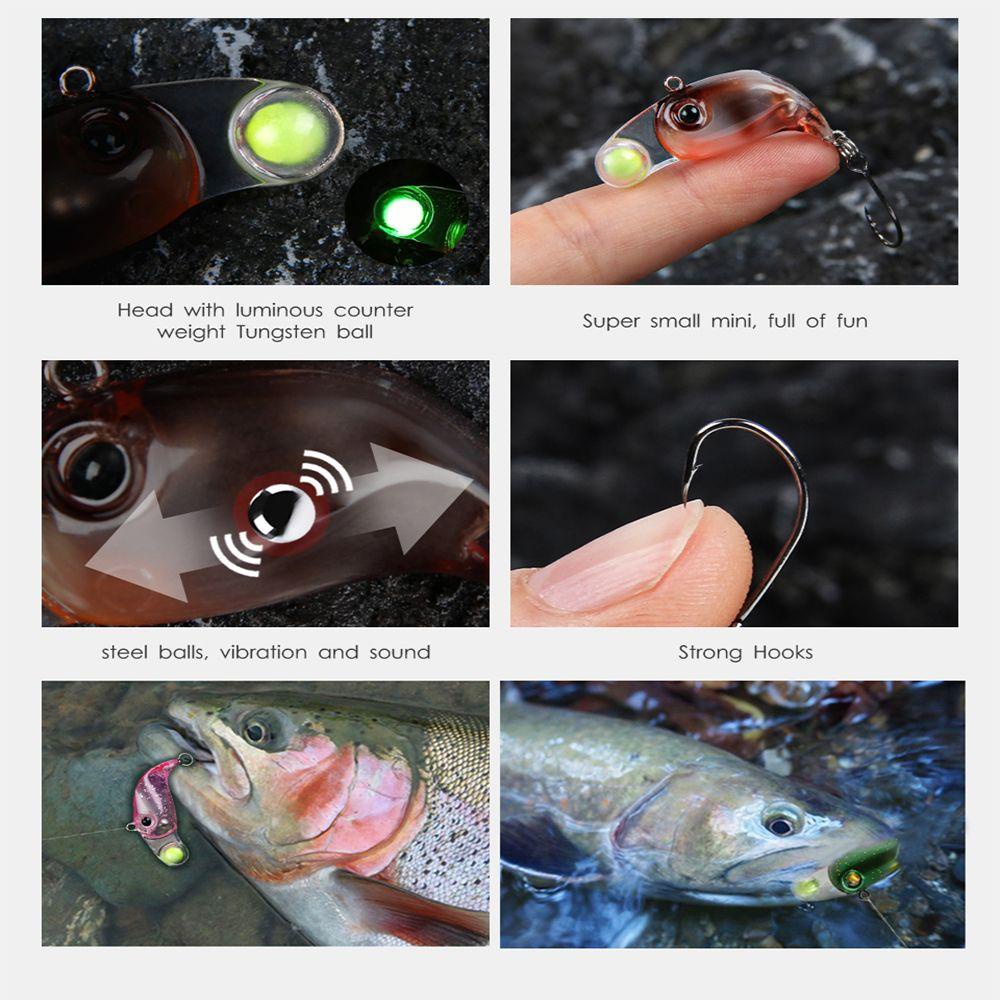 Head with luminous counter weight Tungsten ball

Super small mini, full of fun

steel balls, vibration and sound

Strong Hooks