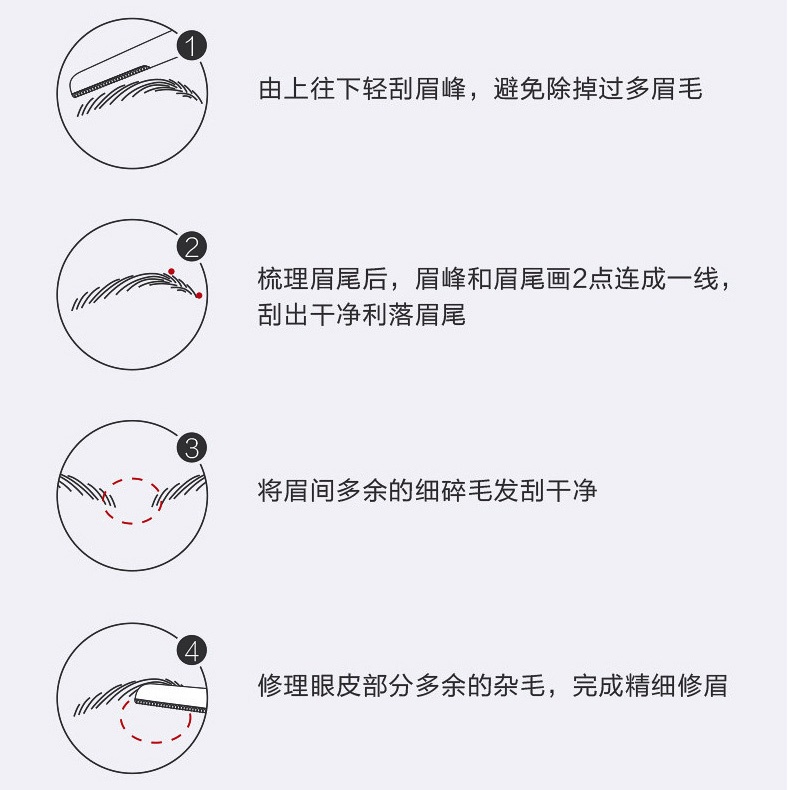 1

由上往下轻刮眉峰，避免除掉过多眉毛

2

梳理眉尾后，眉峰和眉尾画2点连成一线，刮出干净利落眉尾

3

将眉间多余的细碎毛发刮干净

4

修理眼皮部分多余的杂毛，完成精细修眉